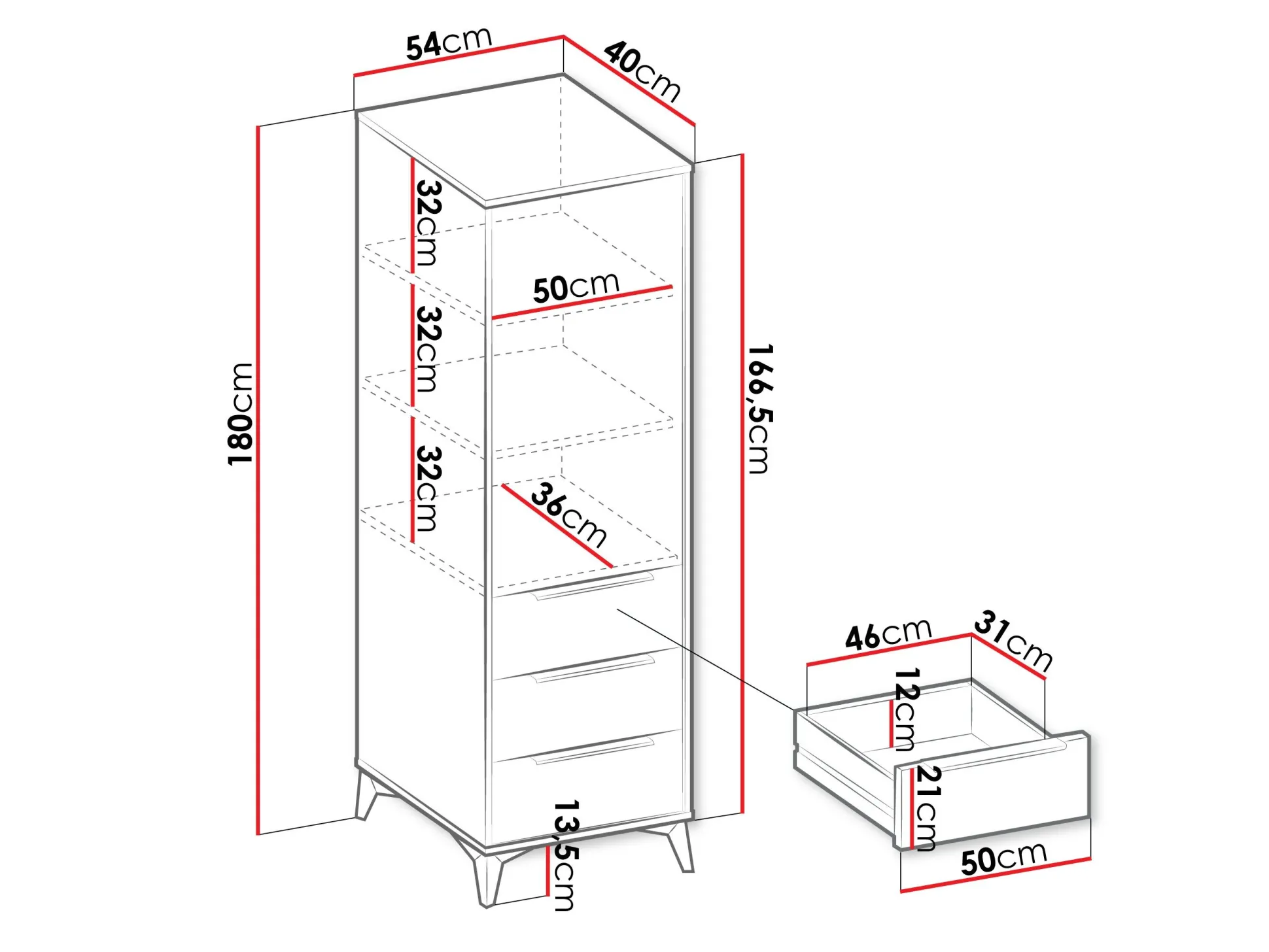 54cm
40cm
180cm
32cm
32cm
32cm
50cm
36cm
166,5cm
13,5cm
46cm
31cm
12cm
21cm
50cm