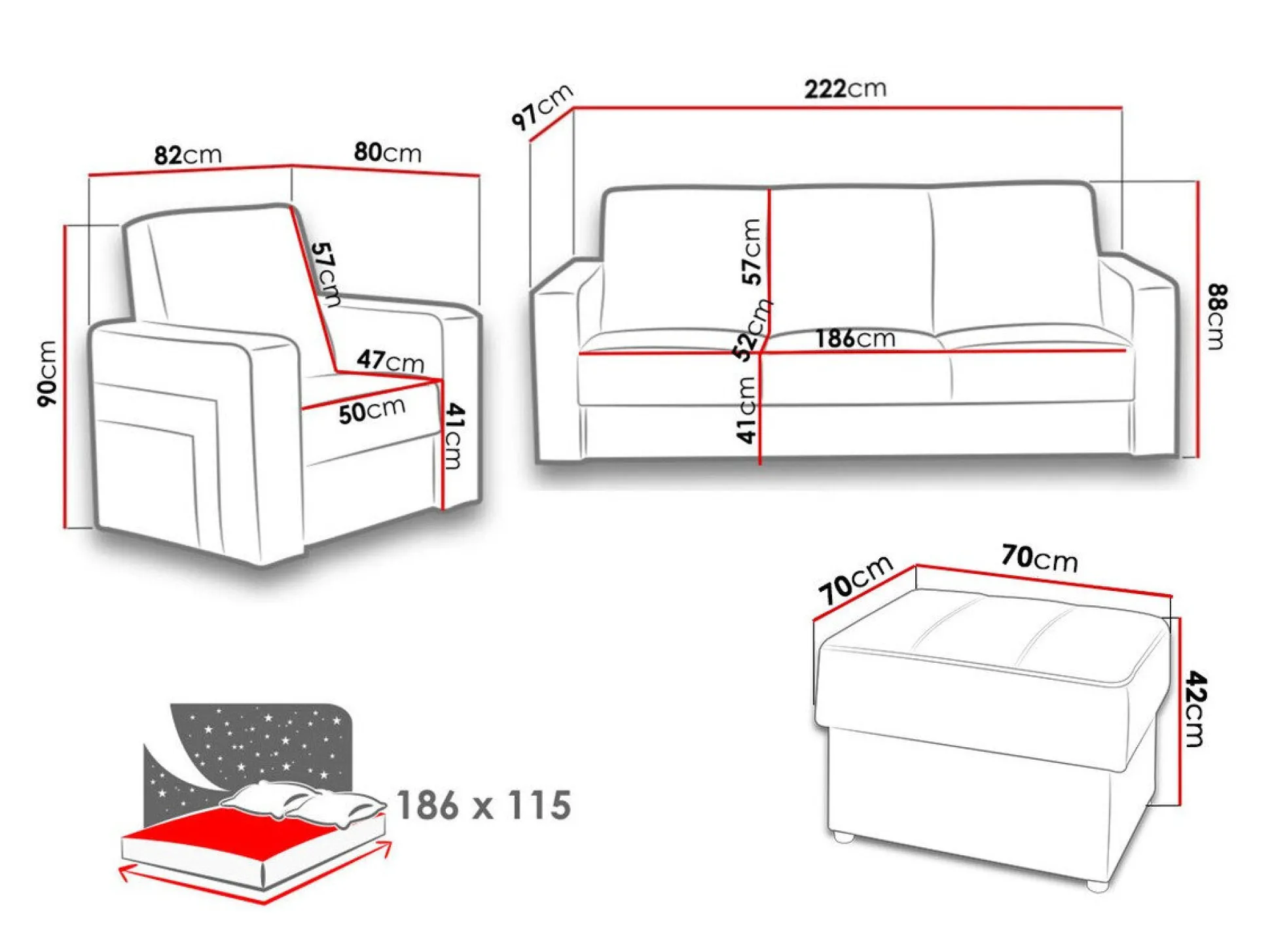 82cm
80cm
90cm
57cm
47cm
50cm
41cm
97cm
222cm
57cm
52cm
186cm
41cm
88cm
70cm
70cm
42cm
186 x 115