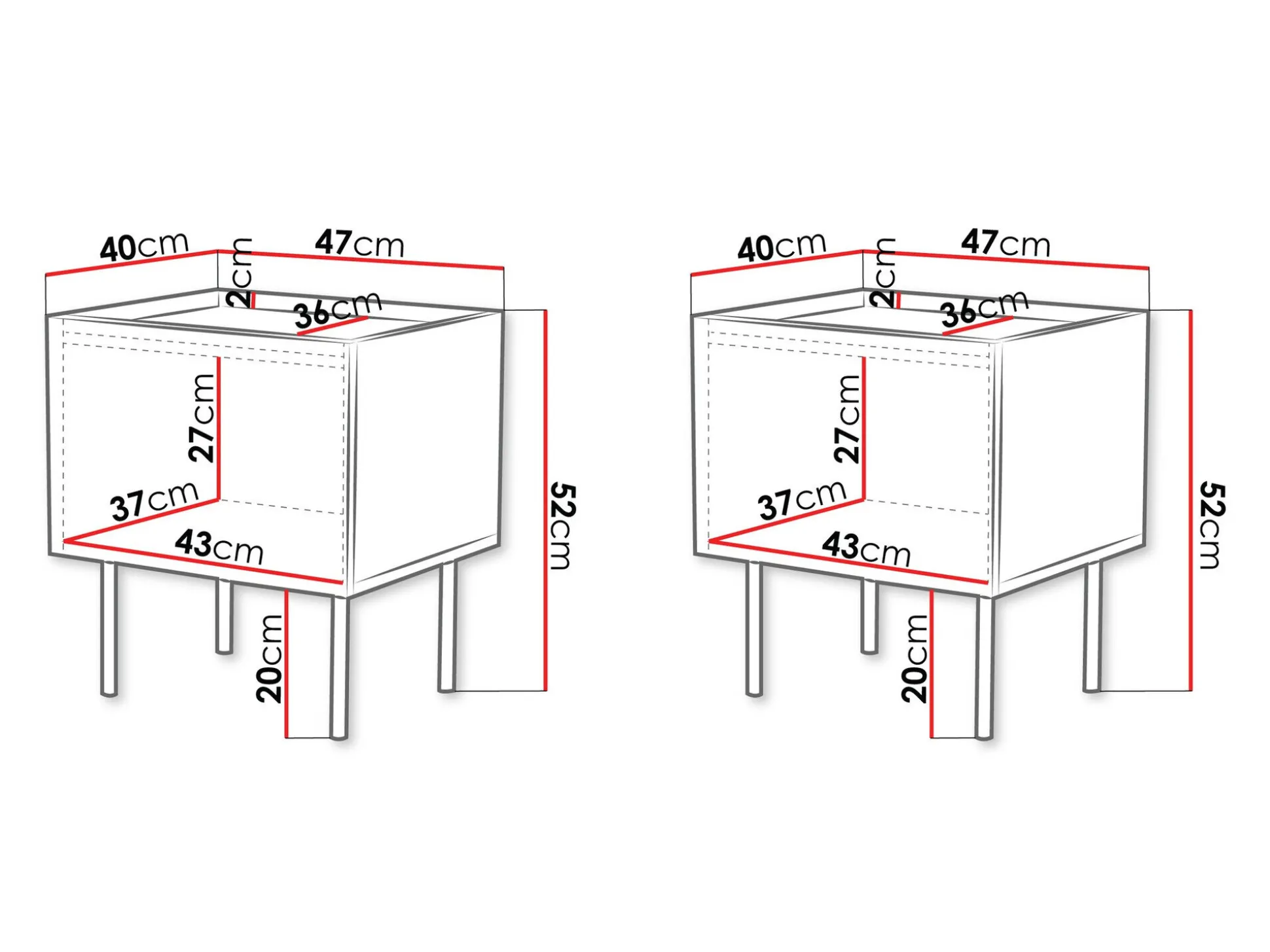 40cm
2cm
47cm
36cm
27cm
37cm
43cm
20cm
52cm

40cm
2cm
47cm
36cm
27cm
37cm
43cm
20cm
52cm