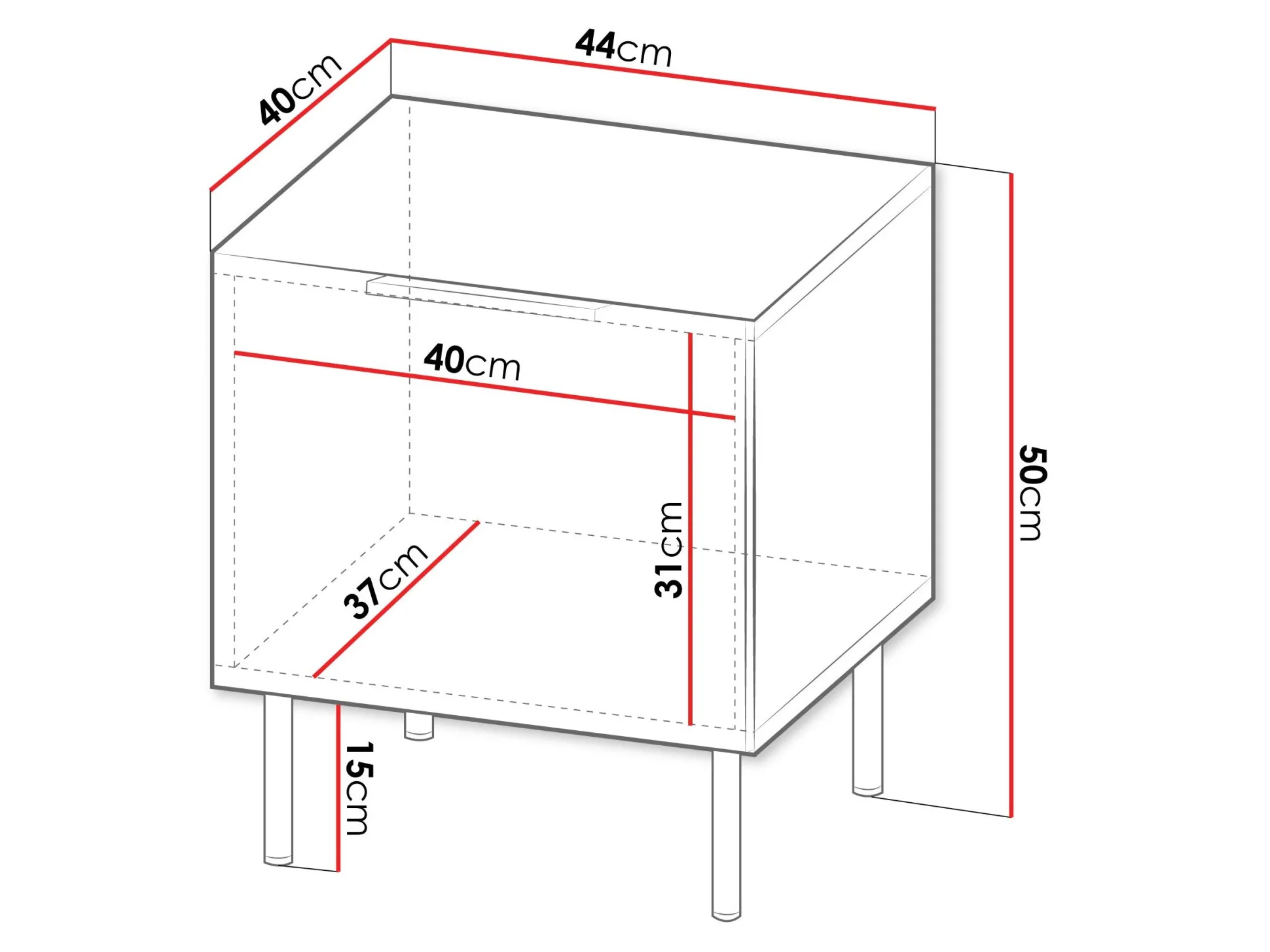 40cm
44cm
40cm
50cm
31cm
37cm
15cm