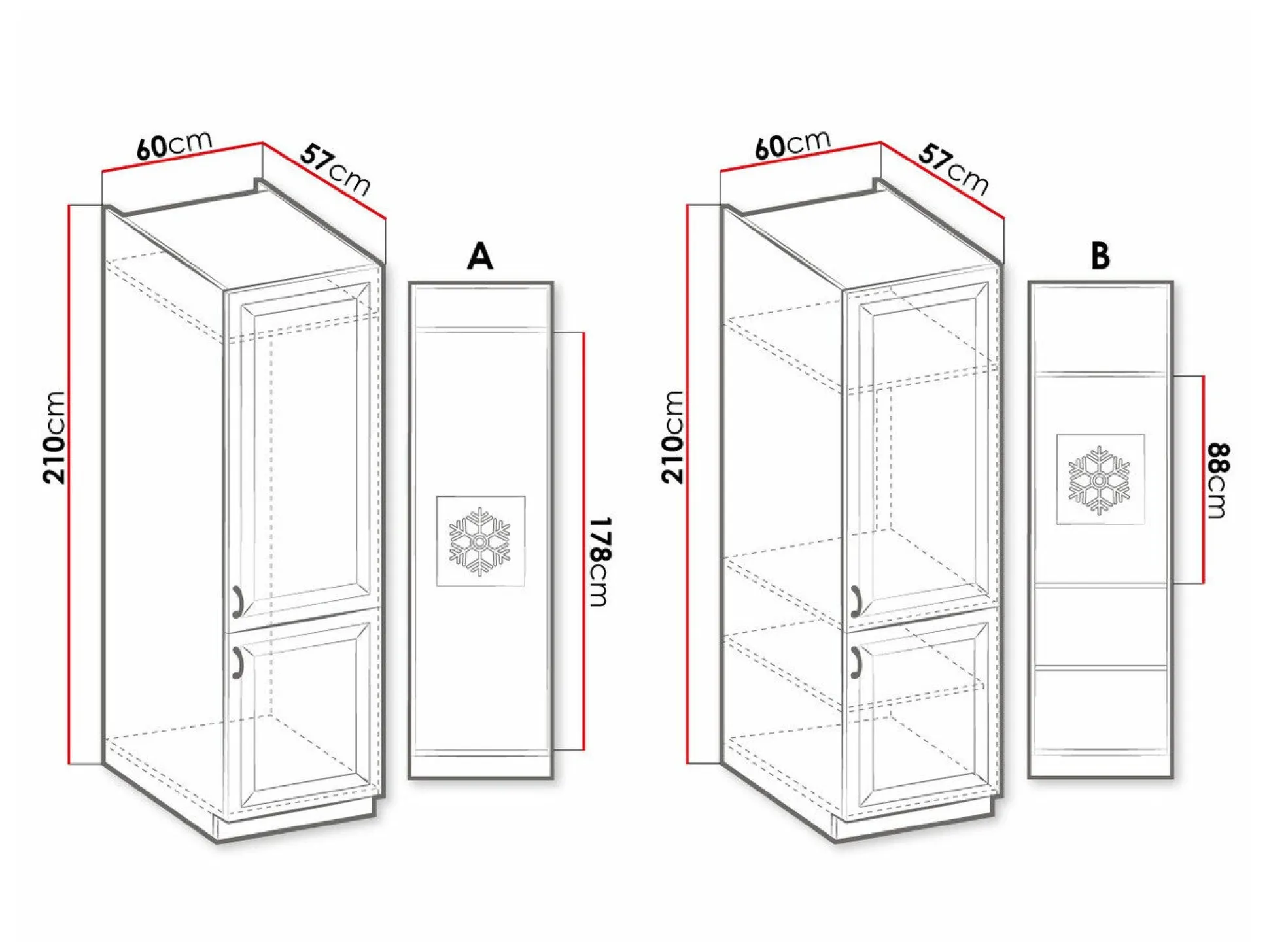 60cm
57cm
210cm
A
178cm

60cm
57cm
210cm
B
88cm