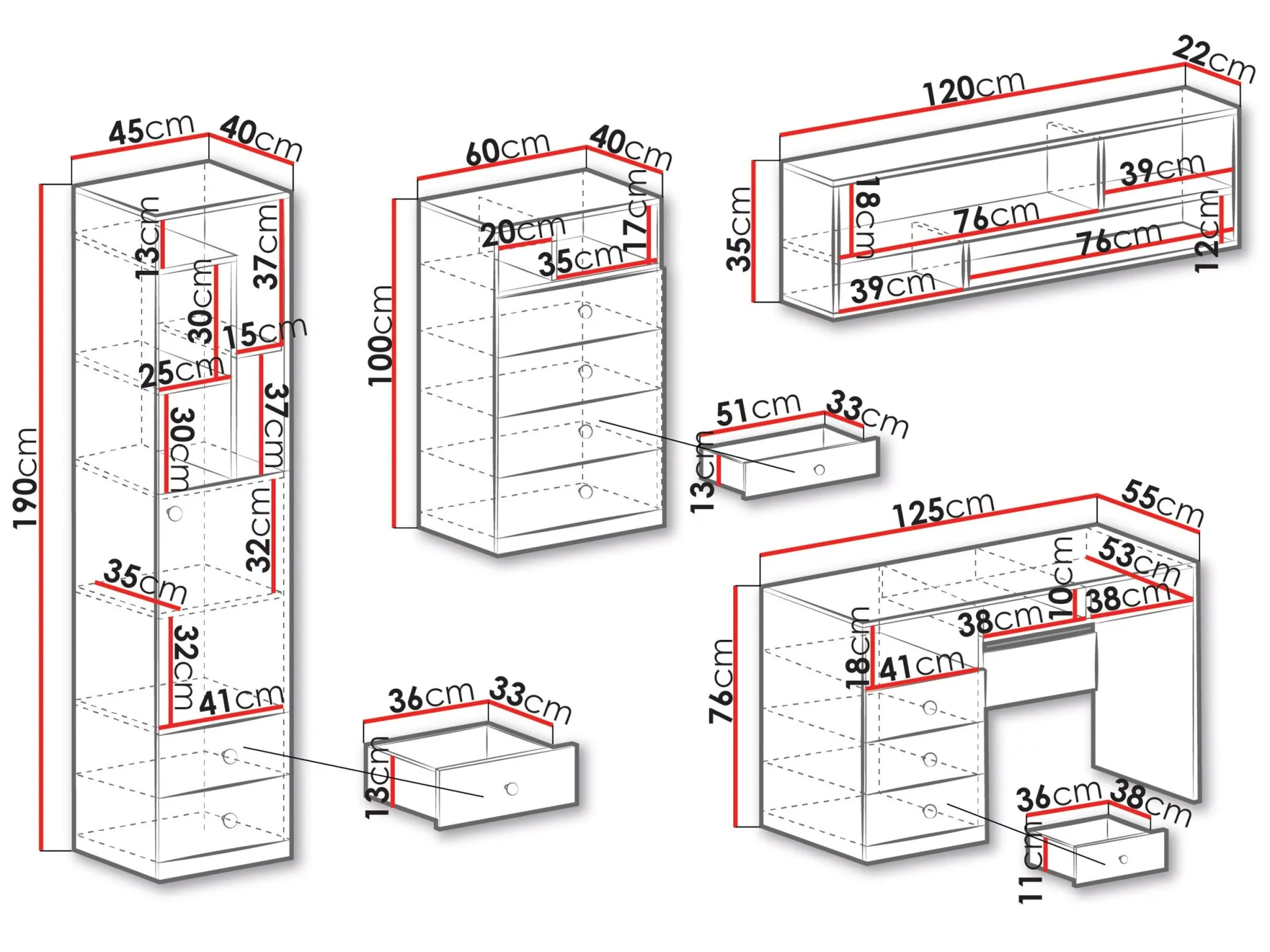 45cm 40cm
190cm
13cm
37cm
30cm
15cm
25cm
30cm
37cm
32cm
35cm
32cm
41cm
36cm 33cm
13cm
60cm 40cm
100cm
20cm
17cm
35cm
51cm 33cm
13cm
120cm 22cm
35cm
18cm
39cm
76cm
76cm
12cm
39cm
125cm 55cm
76cm
10cm
53cm
38cm
38cm
18cm
41cm
36cm 38cm
11cm