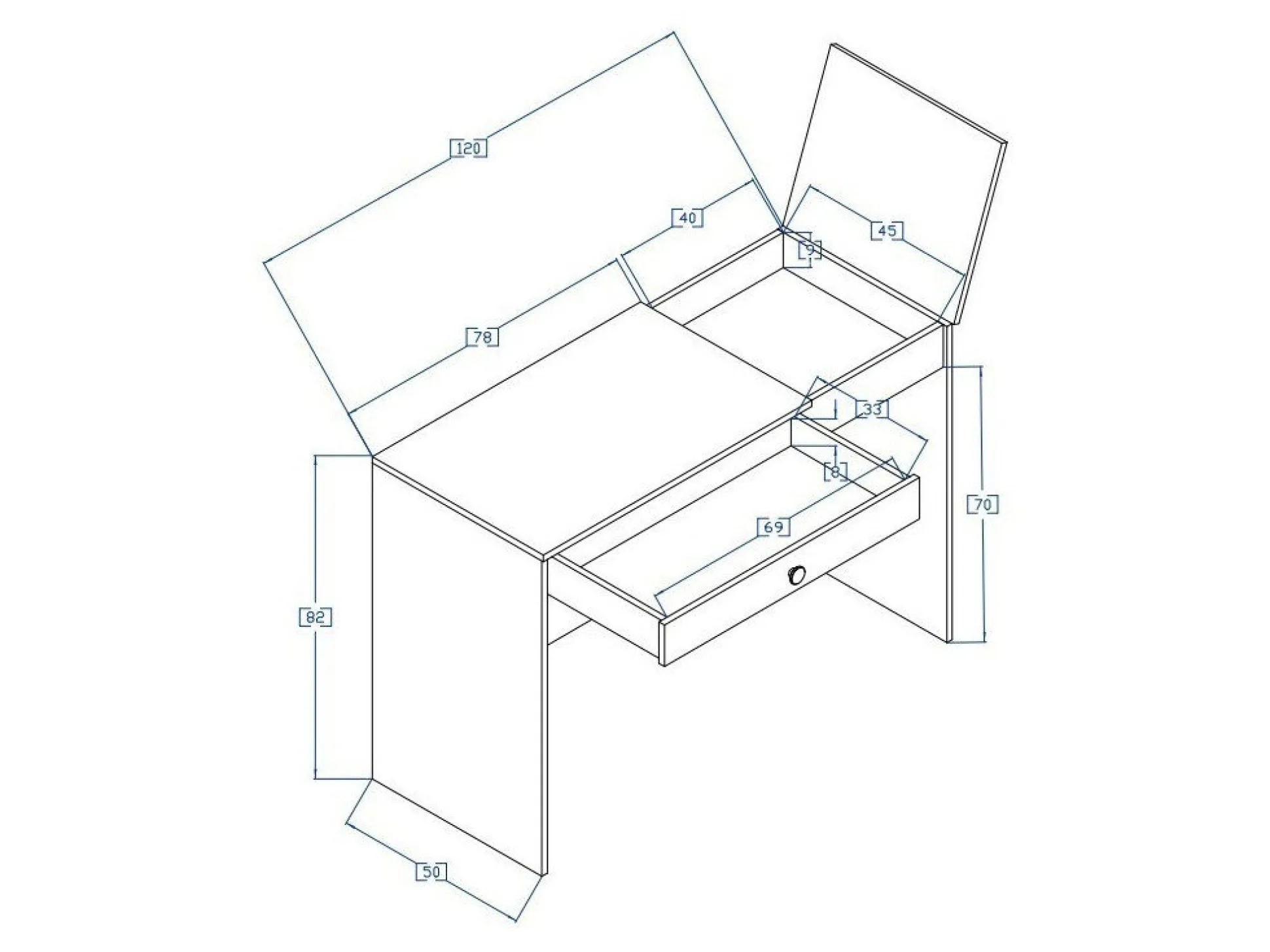 120
40
45
9
78
33
8
70
69
82
50