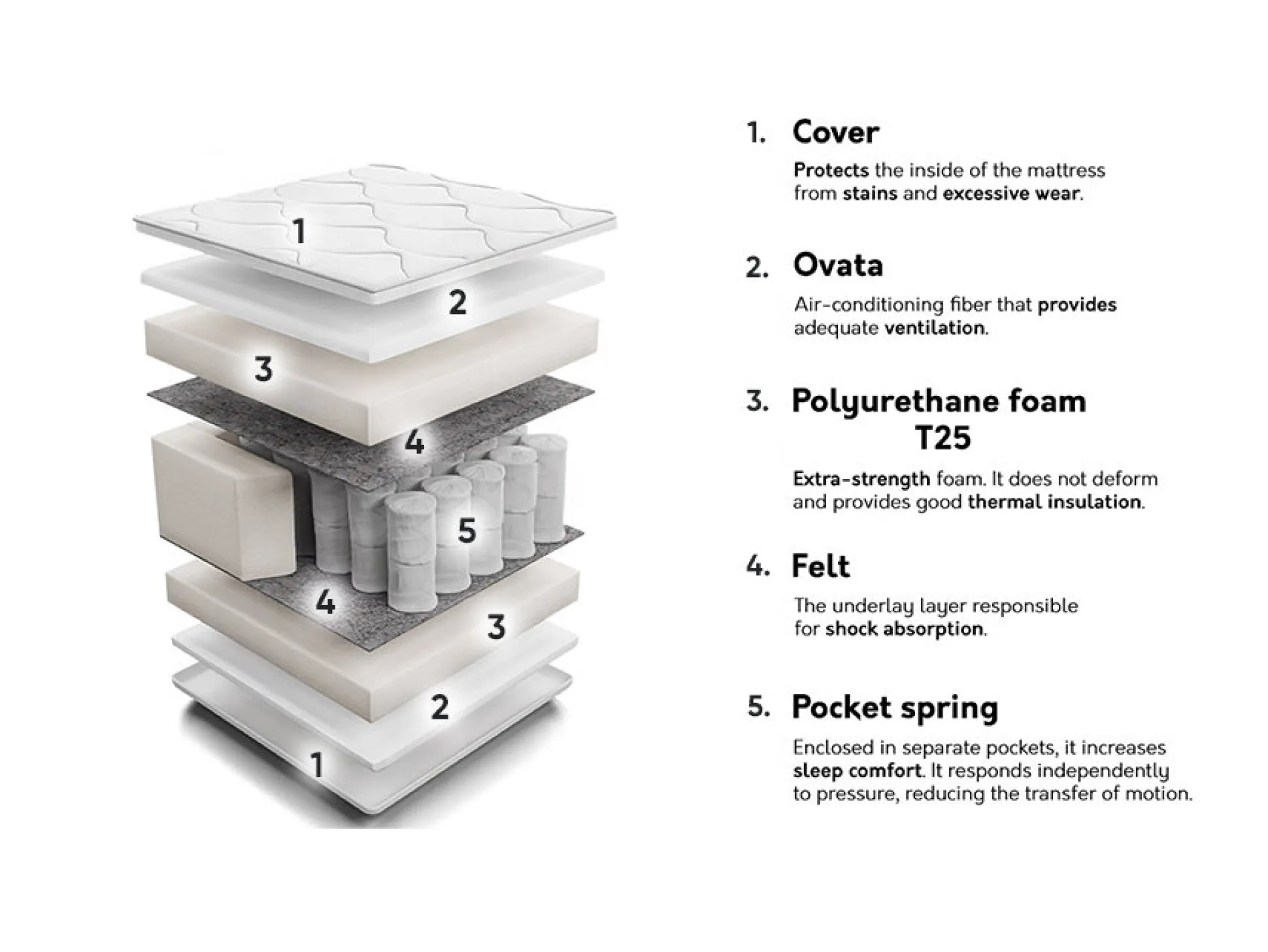 1
2
3
4
5
4
3
2
1

1. Cover

Protects the inside of the mattress from stains and excessive wear.

2. Ovata

Air-conditioning fiber that provides adequate ventilation.

3. Polyurethane foam T25

Extra-strength foam. It does not deform and provides good thermal insulation.

4. Felt

The underlay layer responsible for shock absorption.

5. Pocket spring

Enclosed in separate pockets, it increases sleep comfort. It responds independently to pressure, reducing the transfer of motion.