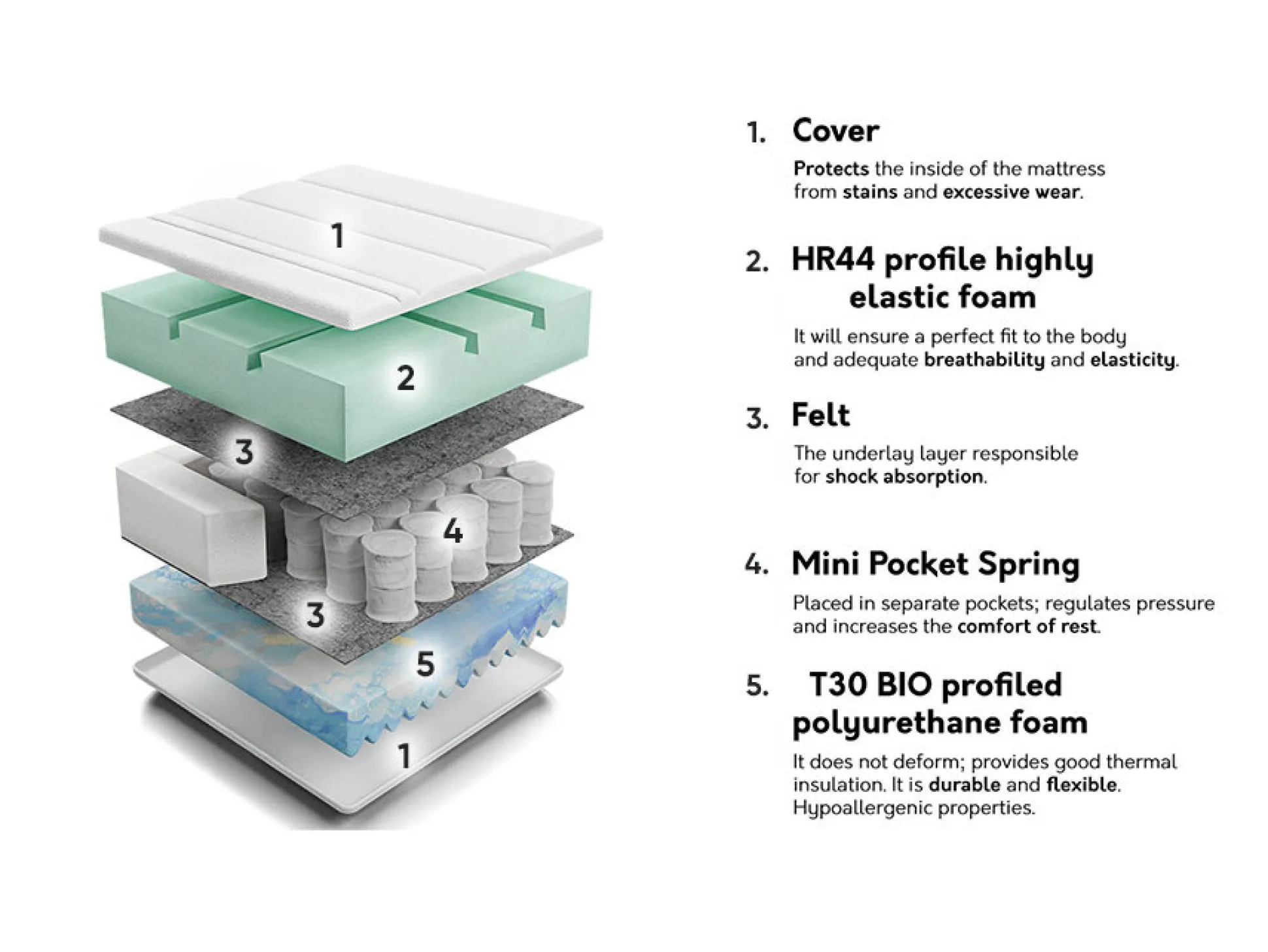 1
2
3
4
3
5
1

1. Cover

Protects the inside of the mattress from stains and excessive wear.

2. HR44 profile highly elastic foam

It will ensure a perfect fit to the body and adequate breathability and elasticity.

3. Felt

The underlay layer responsible for shock absorption.

4. Mini Pocket Spring

Placed in separate pockets; regulates pressure and increases the comfort of rest.

5. T30 BIO profiled polyurethane foam

It does not deform; provides good thermal insulation. It is durable and flexible. Hypoallergenic properties.