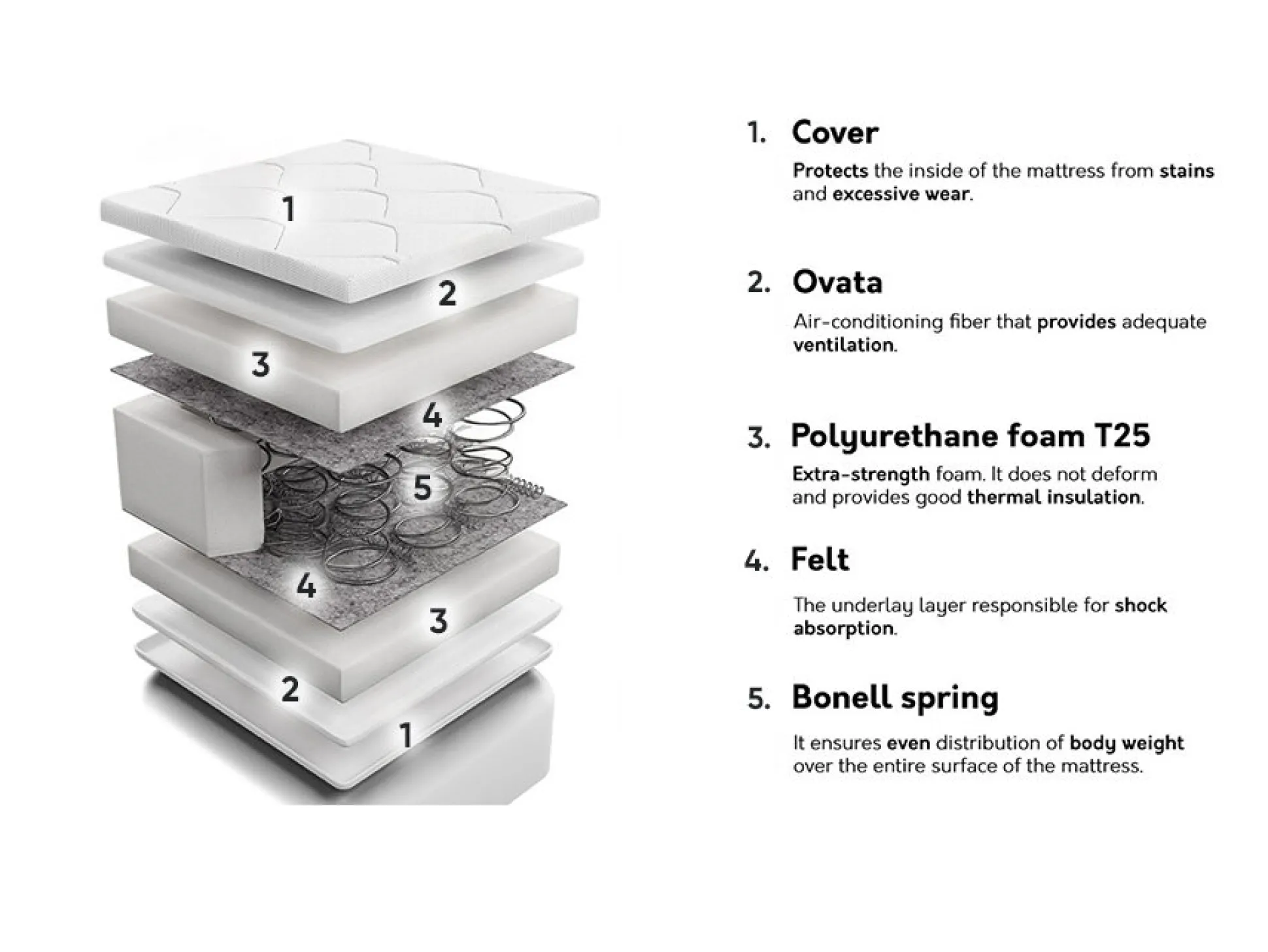 1
2
3
4
5
4
3
2
1

1. Cover

Protects the inside of the mattress from stains and excessive wear.

2. Ovata

Air-conditioning fiber that provides adequate ventilation.

3. Polyurethane foam T25

Extra-strength foam. It does not deform and provides good thermal insulation.

4. Felt

The underlay layer responsible for shock absorption.

5. Bonell spring

It ensures even distribution of body weight over the entire surface of the mattress.