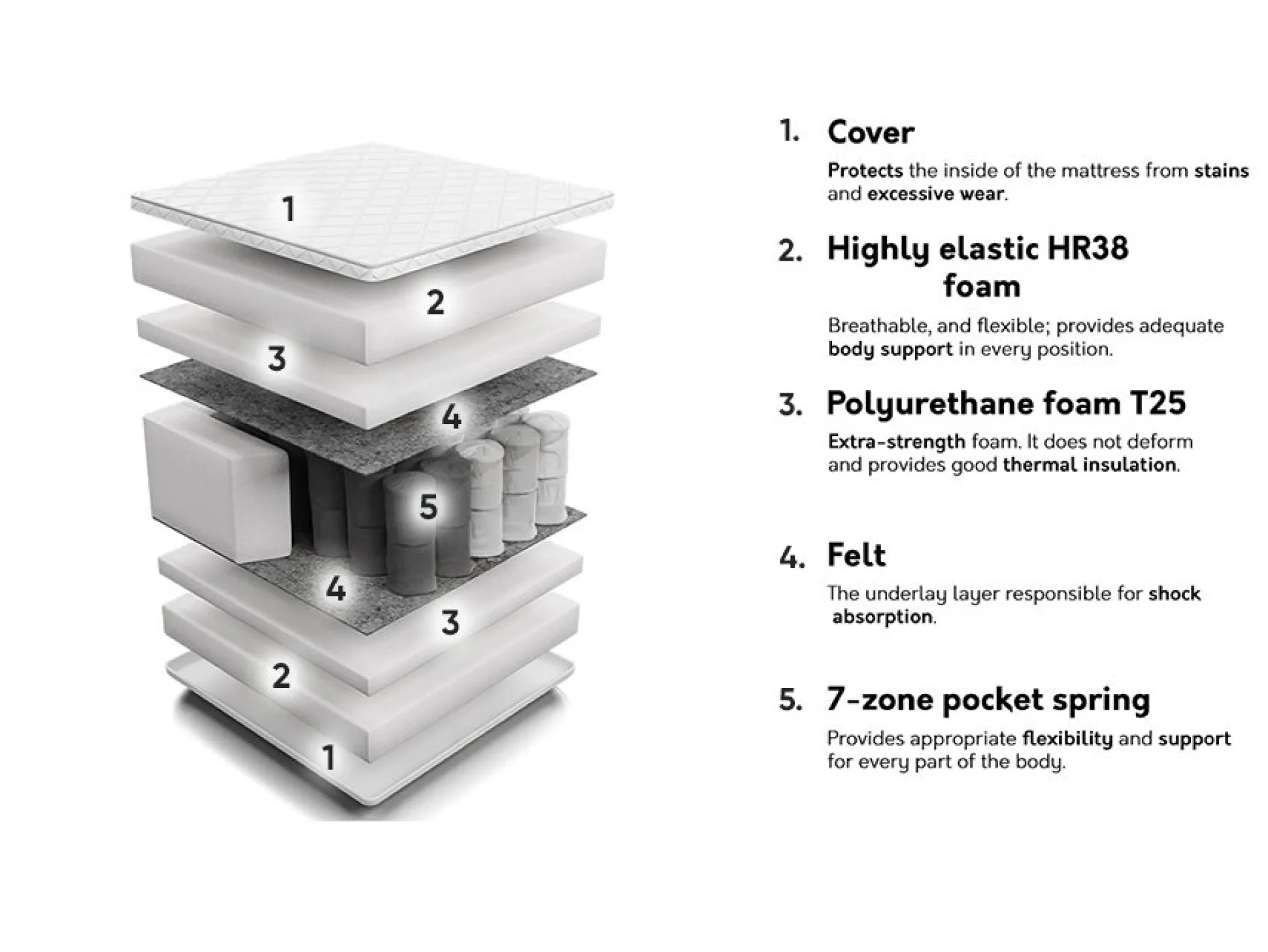 1
2
3
4
5
4
3
2
1

1. Cover

Protects the inside of the mattress from stains and excessive wear.

2. Highly elastic HR38 foam

Breathable, and flexible; provides adequate body support in every position.

3. Polyurethane foam T25

Extra-strength foam. It does not deform and provides good thermal insulation.

4. Felt

The underlay layer responsible for shock absorption.

5. 7-zone pocket spring

Provides appropriate flexibility and support for every part of the body.