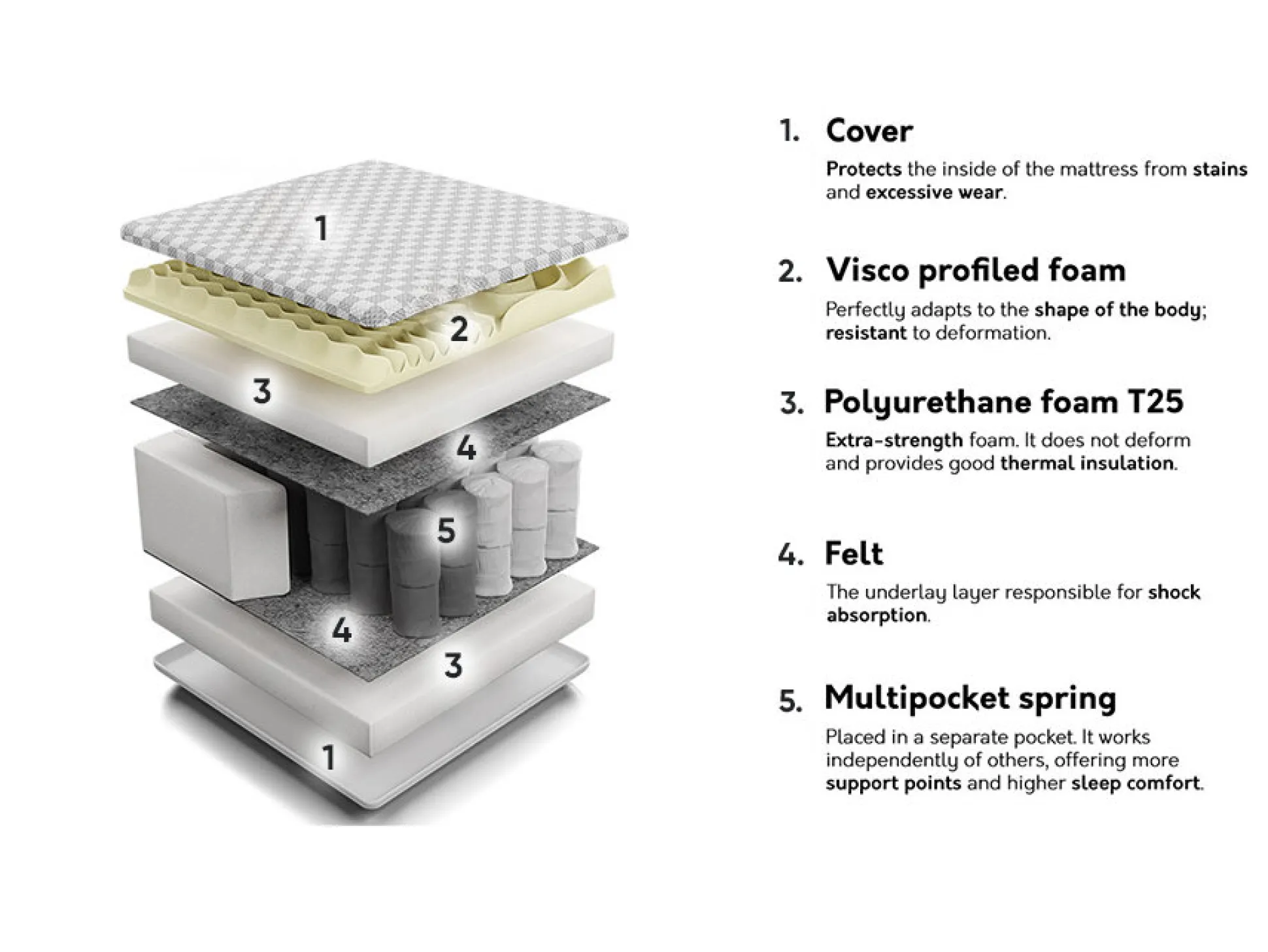 1
2
3
4
5
4
3
1

1. Cover

Protects the inside of the mattress from stains and excessive wear.

2. Visco profiled foam

Perfectly adapts to the shape of the body; resistant to deformation.

3. Polyurethane foam T25

Extra-strength foam. It does not deform and provides good thermal insulation.

4. Felt

The underlay layer responsible for shock absorption.

5. Multipocket spring

Placed in a separate pocket. It works independently of others, offering more support points and higher sleep comfort.