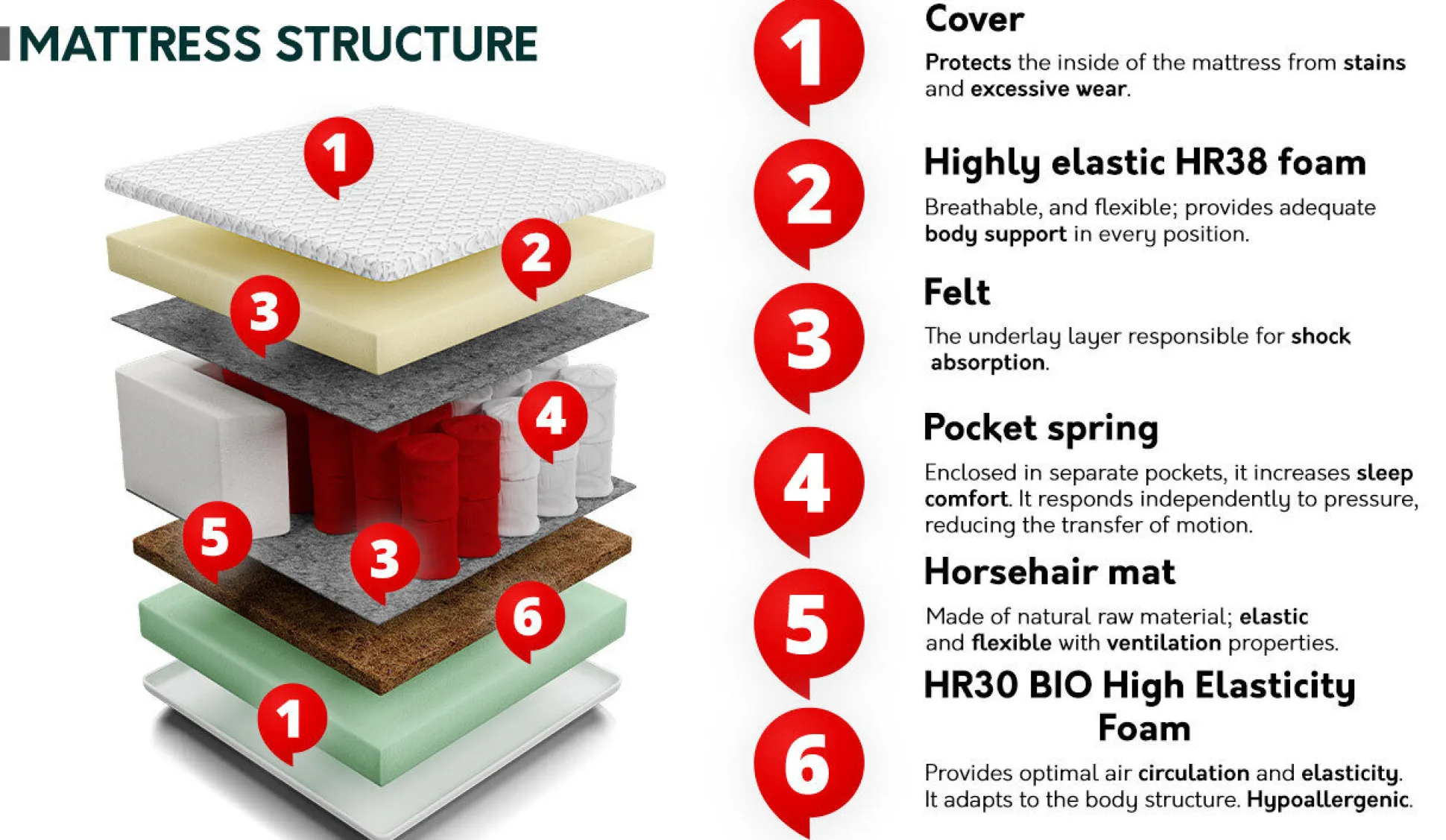 MATTRESS STRUCTURE

1
2
3
4
5
3
6
1

1
Cover
Protects the inside of the mattress from stains and excessive wear.

2
Highly elastic HR38 foam
Breathable, and flexible; provides adequate body support in every position.

3
Felt
The underlay layer responsible for shock absorption.

4
Pocket spring
Enclosed in separate pockets, it increases sleep comfort. It responds independently to pressure, reducing the transfer of motion.

5
Horsehair mat
Made of natural raw material; elastic and flexible with ventilation properties.

6
HR30 BIO High Elasticity Foam
Provides optimal air circulation and elasticity. It adapts to the body structure. Hypoallergenic.