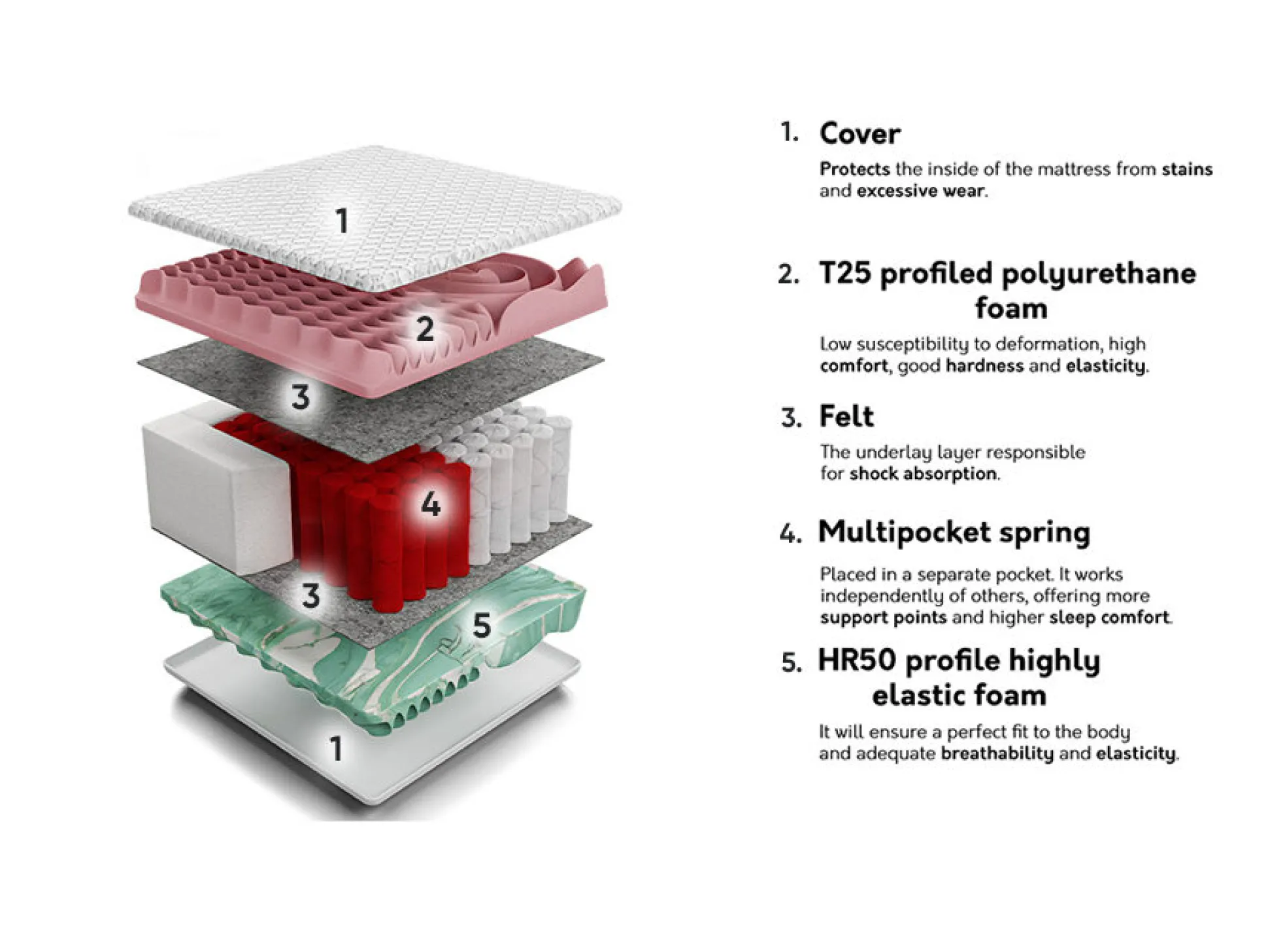 1
2
3
4
3
5
1

1. Cover

Protects the inside of the mattress from stains and excessive wear.

2. T25 profiled polyurethane foam

Low susceptibility to deformation, high comfort, good hardness and elasticity.

3. Felt

The underlay layer responsible for shock absorption.

4. Multipocket spring

Placed in a separate pocket. It works independently of others, offering more support points and higher sleep comfort.

5. HR50 profile highly elastic foam

It will ensure a perfect fit to the body and adequate breathability and elasticity.