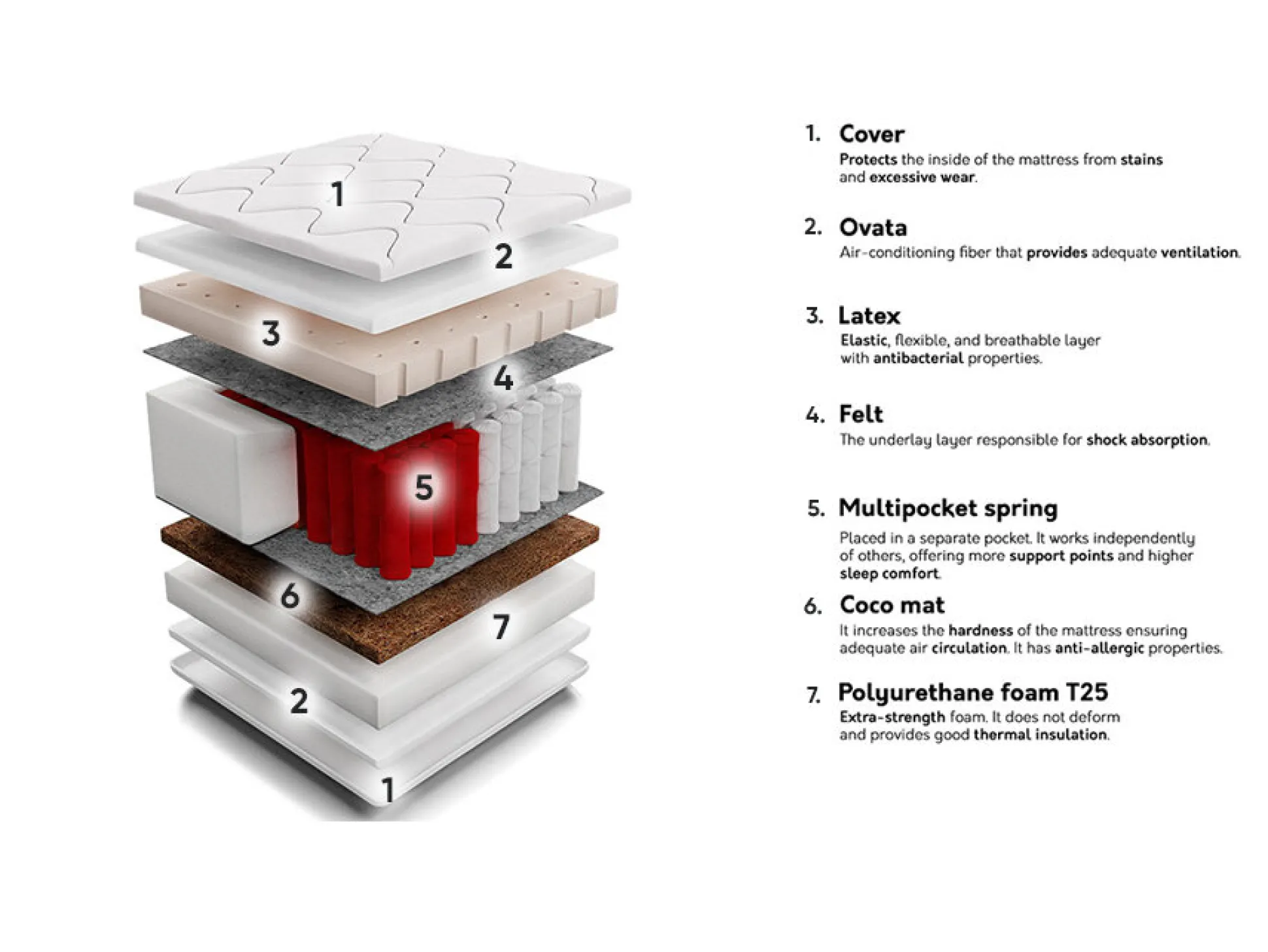 1
2
3
4
5
6
7
2
1

1. Cover
Protects the inside of the mattress from stains and excessive wear.

2. Ovata
Air-conditioning fiber that provides adequate ventilation.

3. Latex
Elastic, flexible, and breathable layer with antibacterial properties.

4. Felt
The underlay layer responsible for shock absorption.

5. Multipocket spring
Placed in a separate pocket. It works independently of others, offering more support points and higher sleep comfort.

6. Coco mat
It increases the hardness of the mattress ensuring adequate air circulation. It has anti-allergic properties.

7. Polyurethane foam T25
Extra-strength foam. It does not deform and provides good thermal insulation.