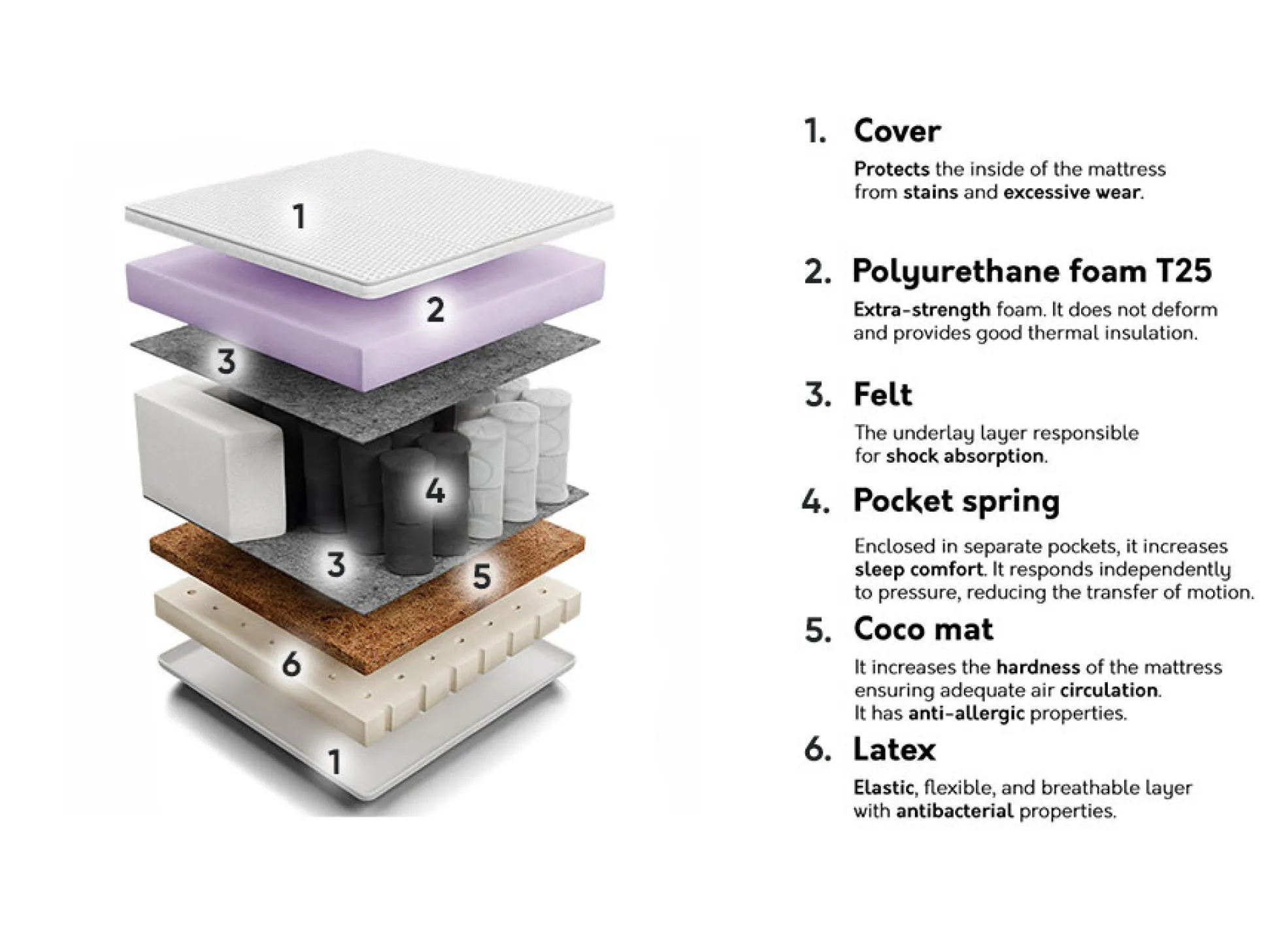 1
2
3
4
3
5
6
1

1. Cover

Protects the inside of the mattress from stains and excessive wear.

2. Polyurethane foam T25

Extra-strength foam. It does not deform and provides good thermal insulation.

3. Felt

The underlay layer responsible for shock absorption.

4. Pocket spring

Enclosed in separate pockets, it increases sleep comfort. It responds independently to pressure, reducing the transfer of motion.

5. Coco mat

It increases the hardness of the mattress ensuring adequate air circulation.
It has anti-allergic properties.

6. Latex

Elastic, flexible, and breathable layer with antibacterial properties.