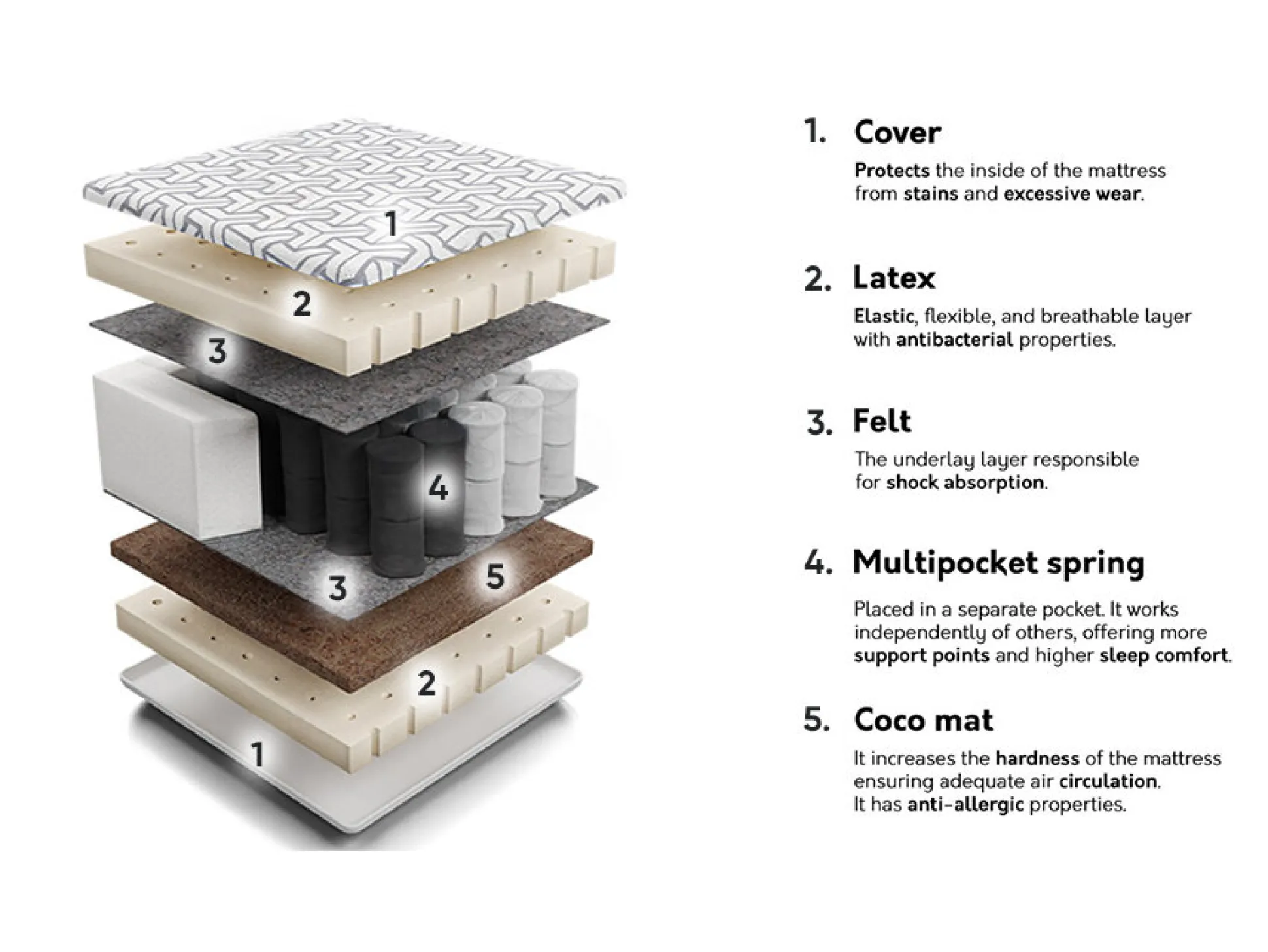 1
2
3
4
3
5
2
1

1. Cover

Protects the inside of the mattress from stains and excessive wear.

2. Latex

Elastic, flexible, and breathable layer with antibacterial properties.

3. Felt

The underlay layer responsible for shock absorption.

4. Multipocket spring

Placed in a separate pocket. It works independently of others, offering more support points and higher sleep comfort.

5. Coco mat

It increases the hardness of the mattress ensuring adequate air circulation.
It has anti-allergic properties.