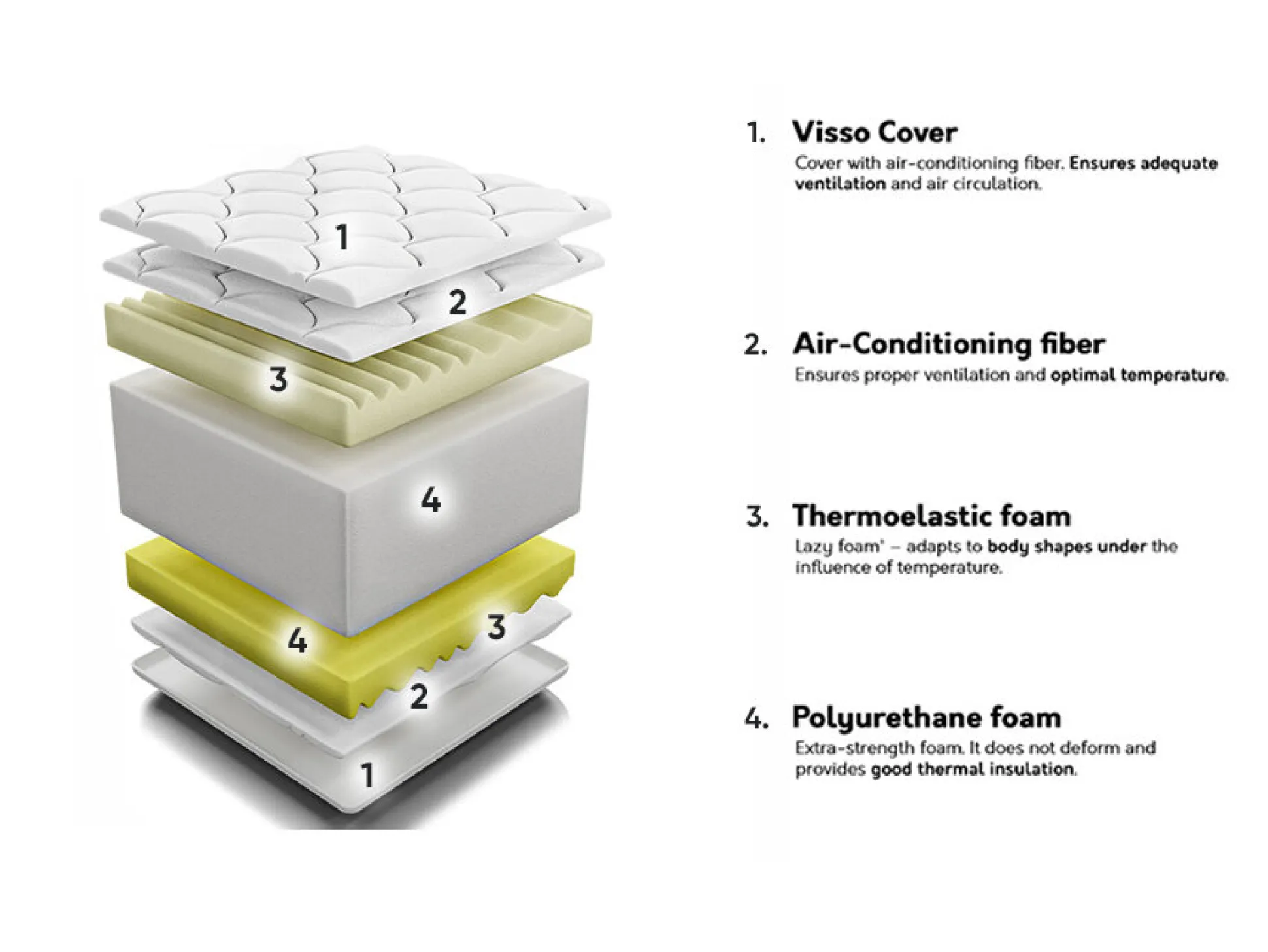 1

2

3

4

4

3

2

1

1. Visso Cover
Cover with air-conditioning fiber. Ensures adequate ventilation and air circulation.

2. Air-Conditioning fiber
Ensures proper ventilation and optimal temperature.

3. Thermoelastic foam
Lazy foam' – adapts to body shapes under the influence of temperature.

4. Polyurethane foam
Extra-strength foam. It does not deform and provides good thermal insulation.