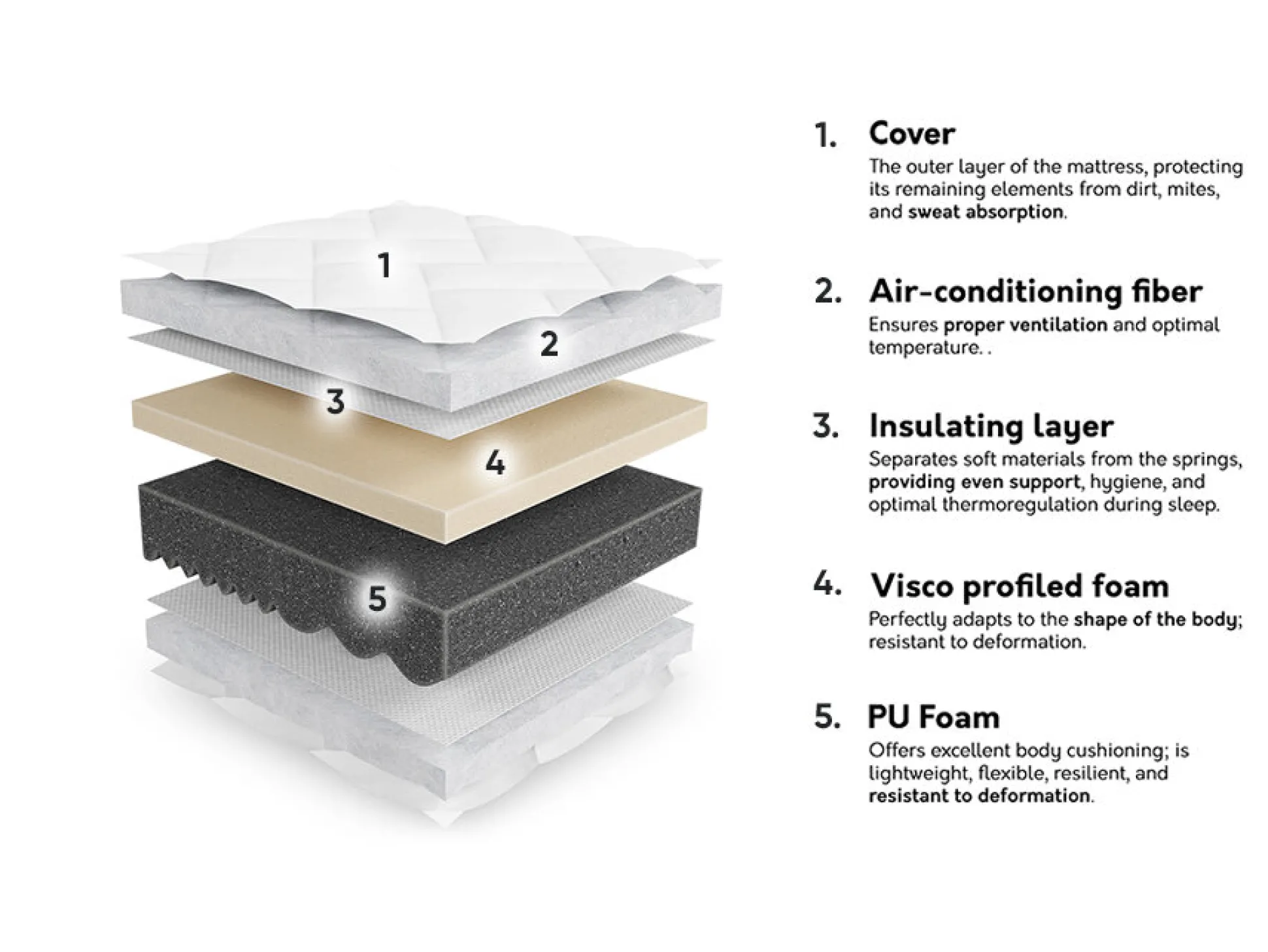 1

2

3

4

5

1. Cover
The outer layer of the mattress, protecting its remaining elements from dirt, mites, and sweat absorption.

2. Air-conditioning fiber
Ensures proper ventilation and optimal temperature. .

3. Insulating layer
Separates soft materials from the springs, providing even support, hygiene, and optimal thermoregulation during sleep.

4. Visco profiled foam
Perfectly adapts to the shape of the body; resistant to deformation.

5. PU Foam
Offers excellent body cushioning; is lightweight, flexible, resilient, and resistant to deformation.