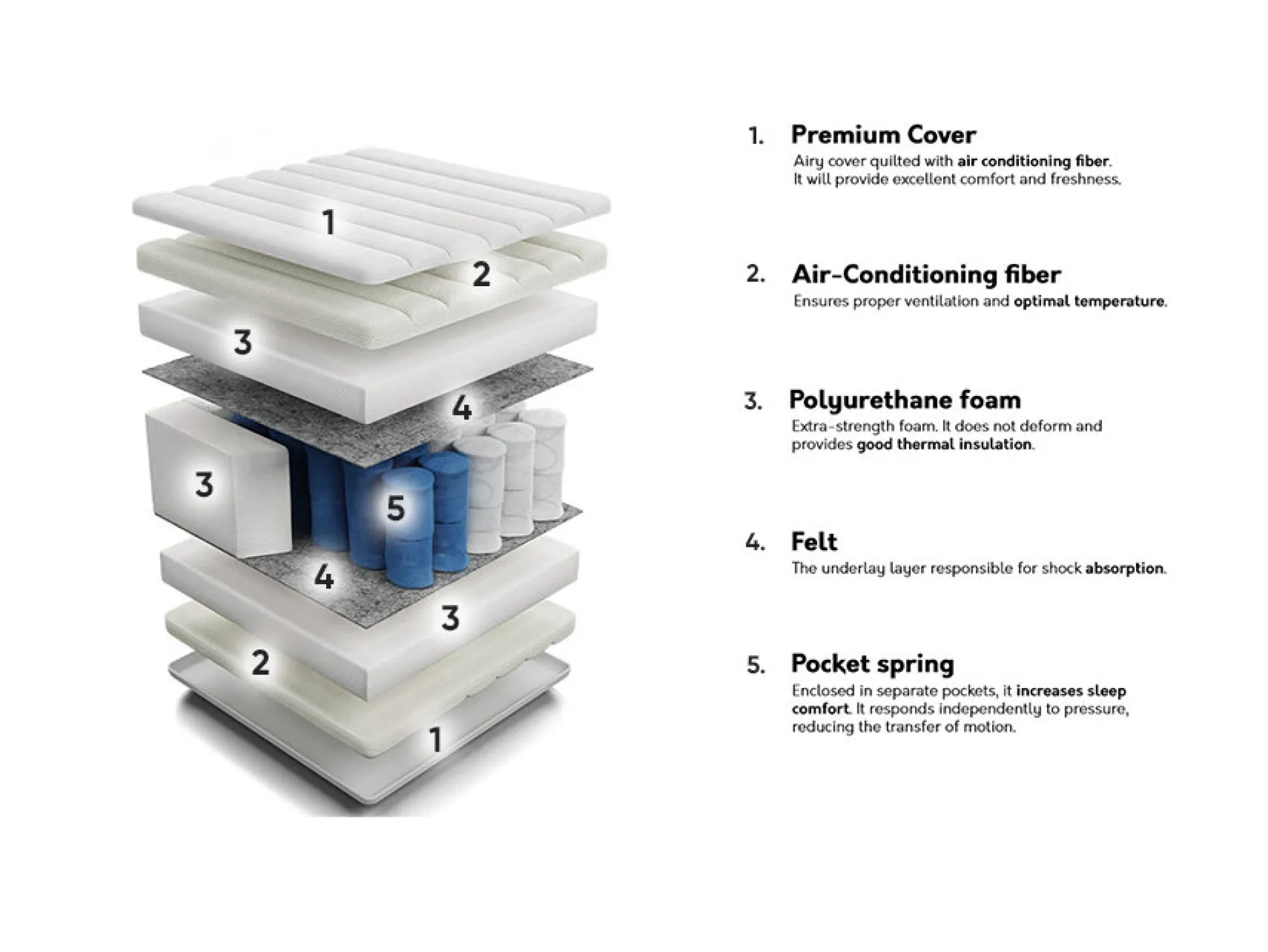 1
2
3
4
3
5
4
3
2
1

1. Premium Cover
Airy cover quilted with air conditioning fiber. It will provide excellent comfort and freshness.

2. Air-Conditioning fiber
Ensures proper ventilation and optimal temperature.

3. Polyurethane foam
Extra-strength foam. It does not deform and provides good thermal insulation.

4. Felt
The underlay layer responsible for shock absorption.

5. Pocket spring
Enclosed in separate pockets, it increases sleep comfort. It responds independently to pressure, reducing the transfer of motion.