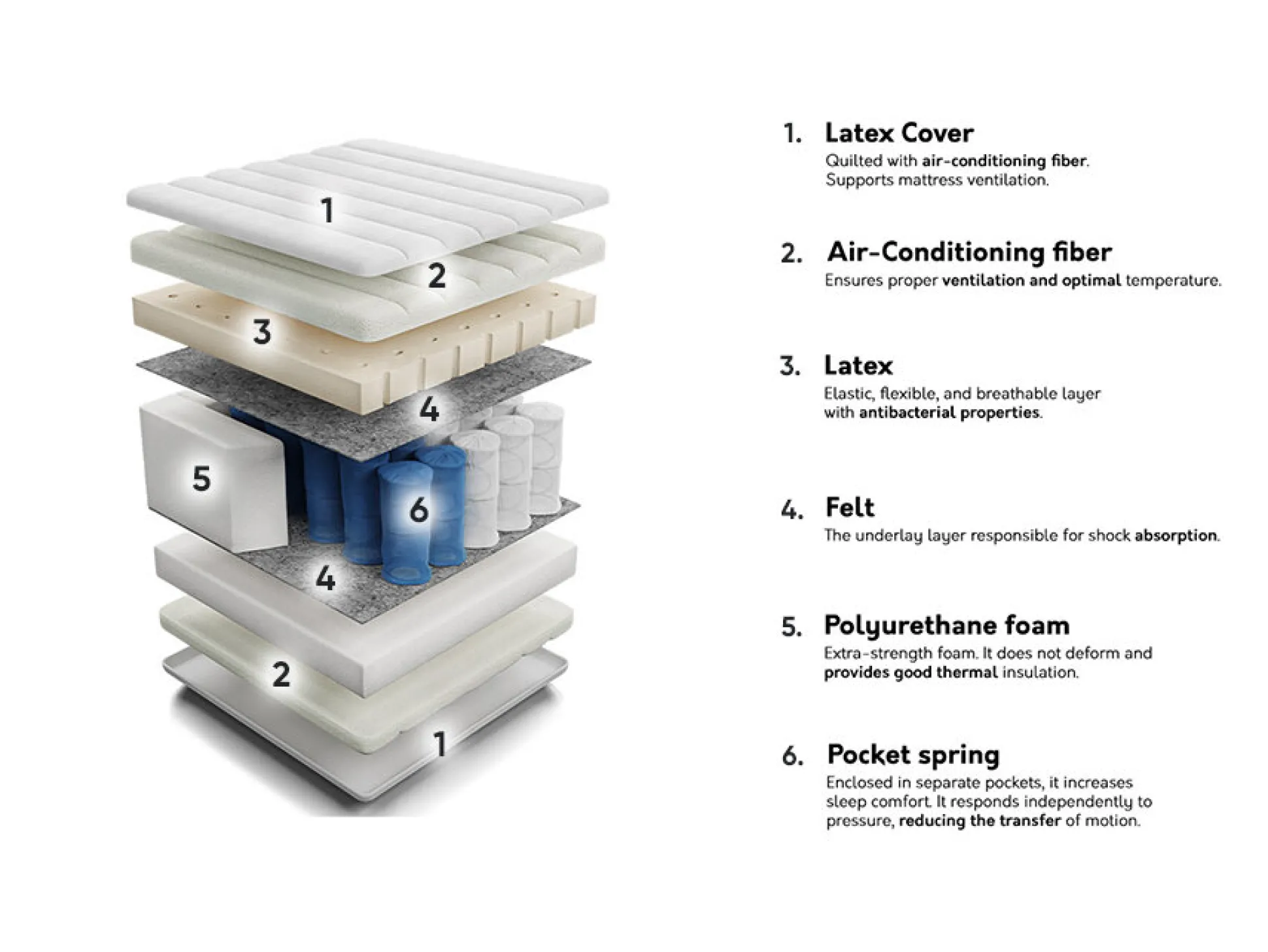 1
2
3
4
5
6
4
2
1

1. Latex Cover
Quilted with air-conditioning fiber. Supports mattress ventilation.

2. Air-Conditioning fiber
Ensures proper ventilation and optimal temperature.

3. Latex
Elastic, flexible, and breathable layer with antibacterial properties.

4. Felt
The underlay layer responsible for shock absorption.

5. Polyurethane foam
Extra-strength foam. It does not deform and provides good thermal insulation.

6. Pocket spring
Enclosed in separate pockets, it increases sleep comfort. It responds independently to pressure, reducing the transfer of motion.