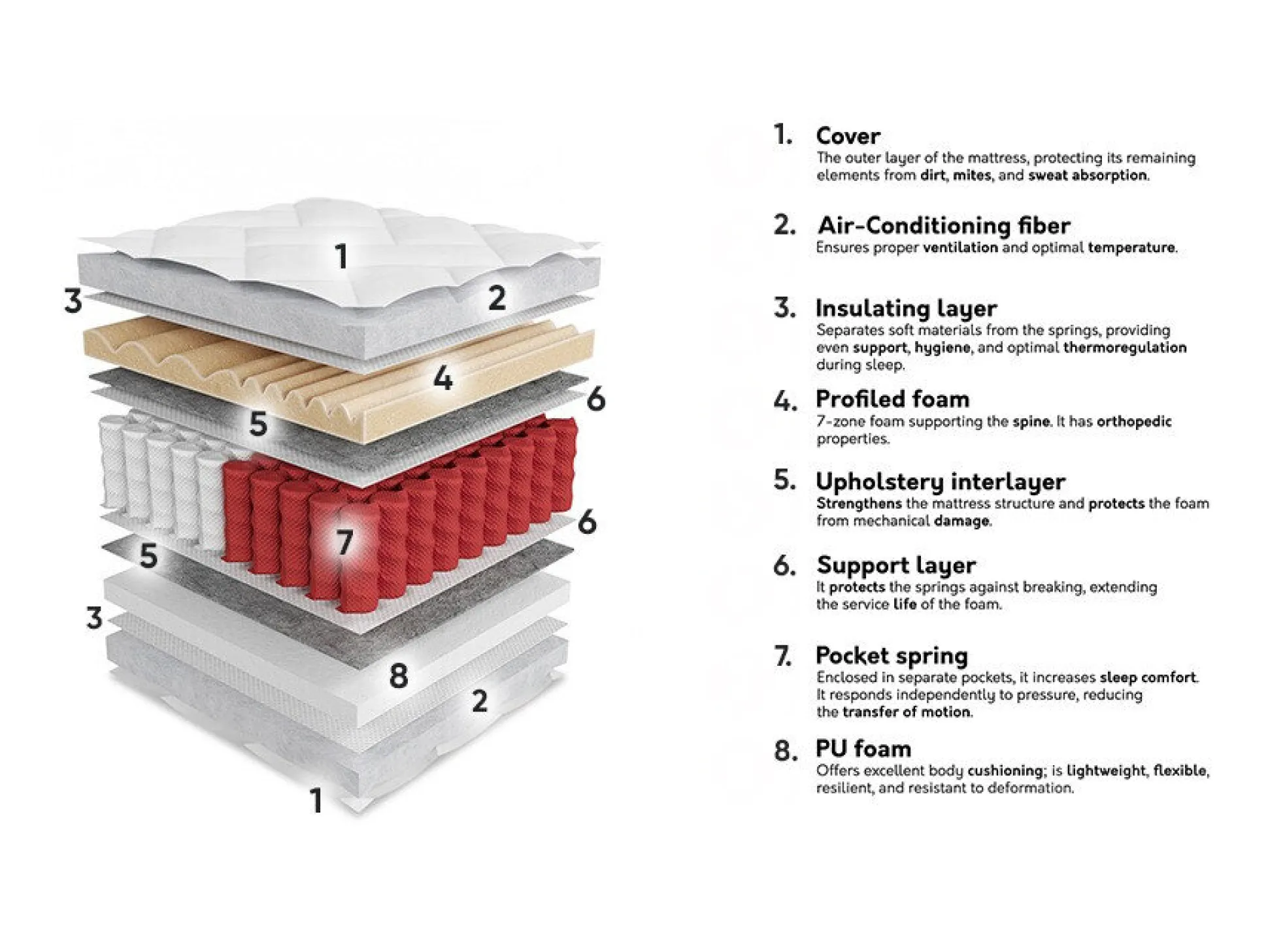 1
2
3
4
6
5
6
7
5
3
8
2
1

1. Cover
The outer layer of the mattress, protecting its remaining elements from dirt, mites, and sweat absorption.

2. Air-Conditioning fiber
Ensures proper ventilation and optimal temperature.

3. Insulating layer
Separates soft materials from the springs, providing even support, hygiene, and optimal thermoregulation during sleep.

4. Profiled foam
7-zone foam supporting the spine. It has orthopedic properties.

5. Upholstery interlayer
Strengthens the mattress structure and protects the foam from mechanical damage.

6. Support layer
It protects the springs against breaking, extending the service life of the foam.

7. Pocket spring
Enclosed in separate pockets, it increases sleep comfort. It responds independently to pressure, reducing the transfer of motion.

8. PU foam
Offers excellent body cushioning; is lightweight, flexible, resilient, and resistant to deformation.