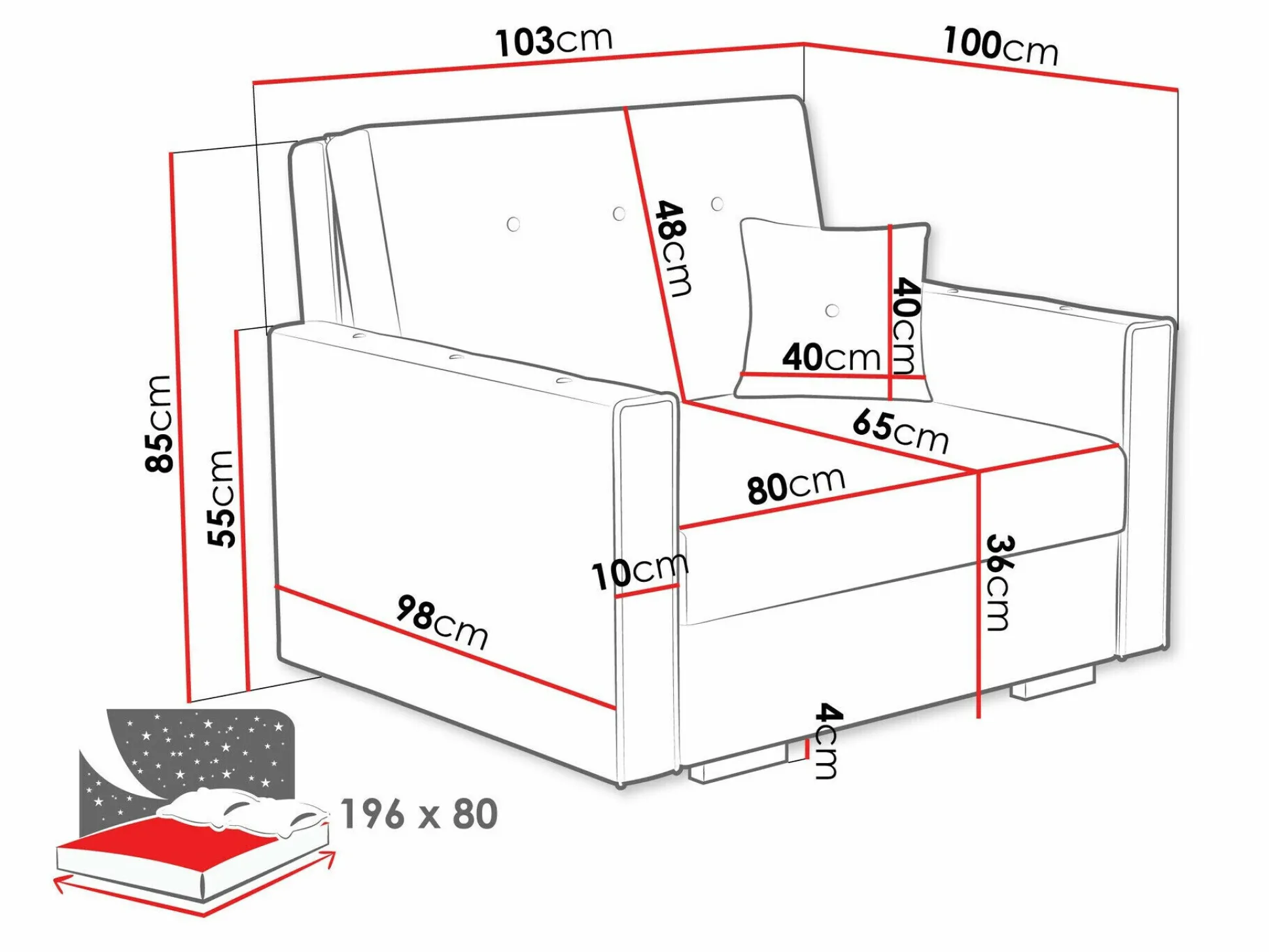 103cm
100cm
85cm
55cm
48cm
40cm
40cm
65cm
80cm
10cm
36cm
98cm
4cm
196 x 80