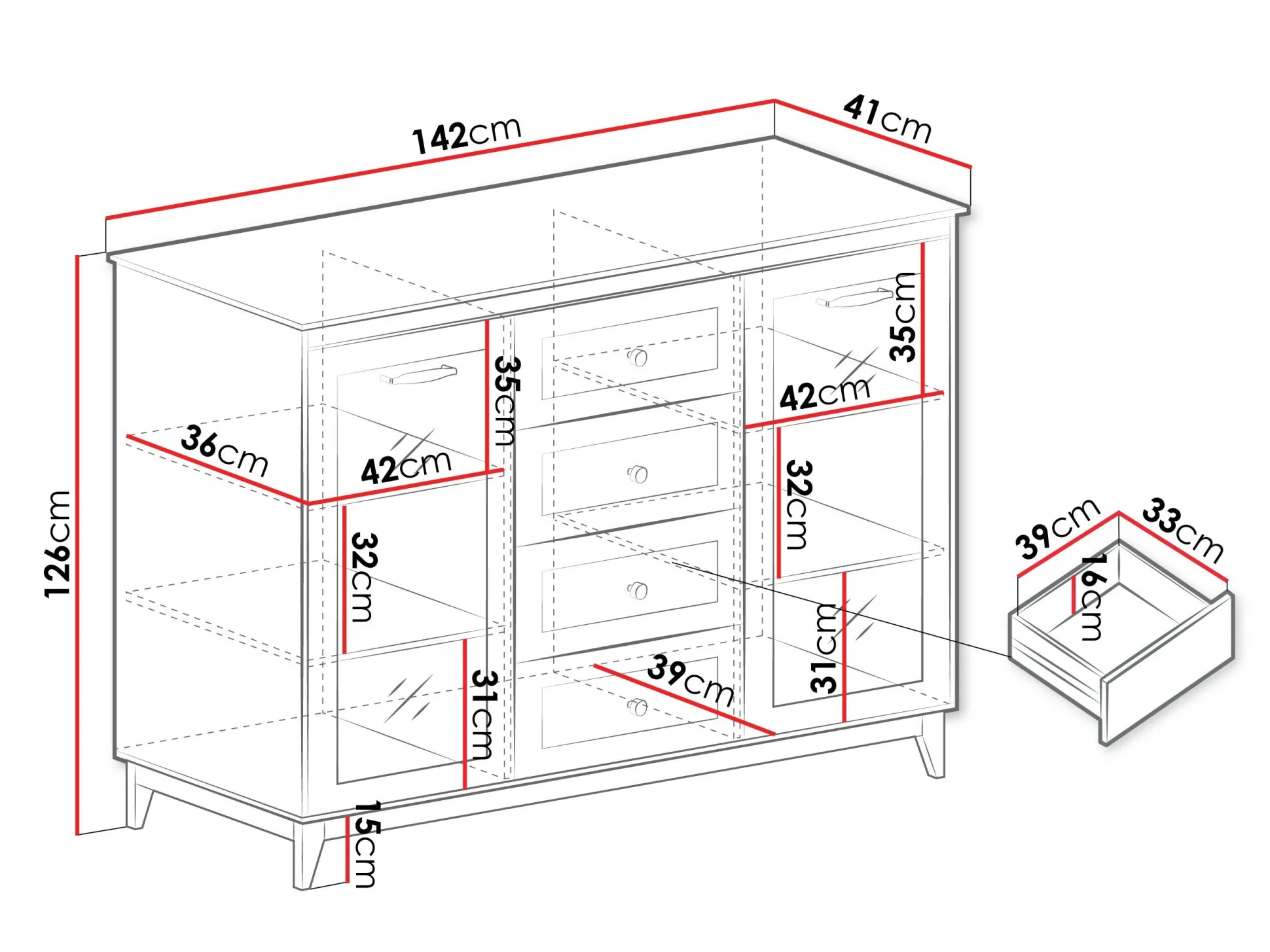 142cm
41cm
126cm
36cm
42cm
35cm
32cm
31cm
15cm
39cm
42cm
35cm
32cm
31cm
39cm
33cm
16cm