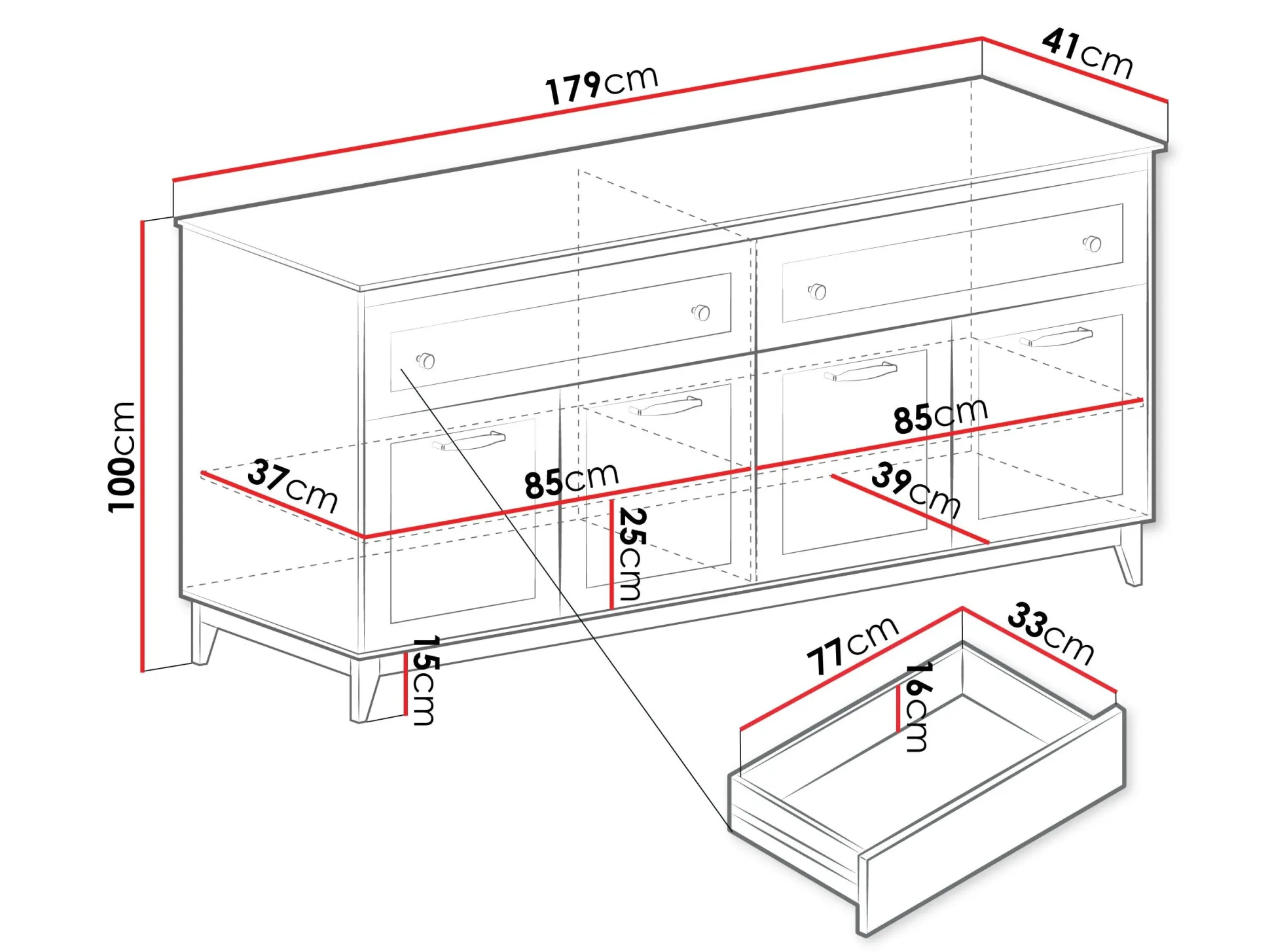 179cm
41cm
100cm
37cm
85cm
85cm
39cm
25cm
15cm
77cm
33cm
16cm