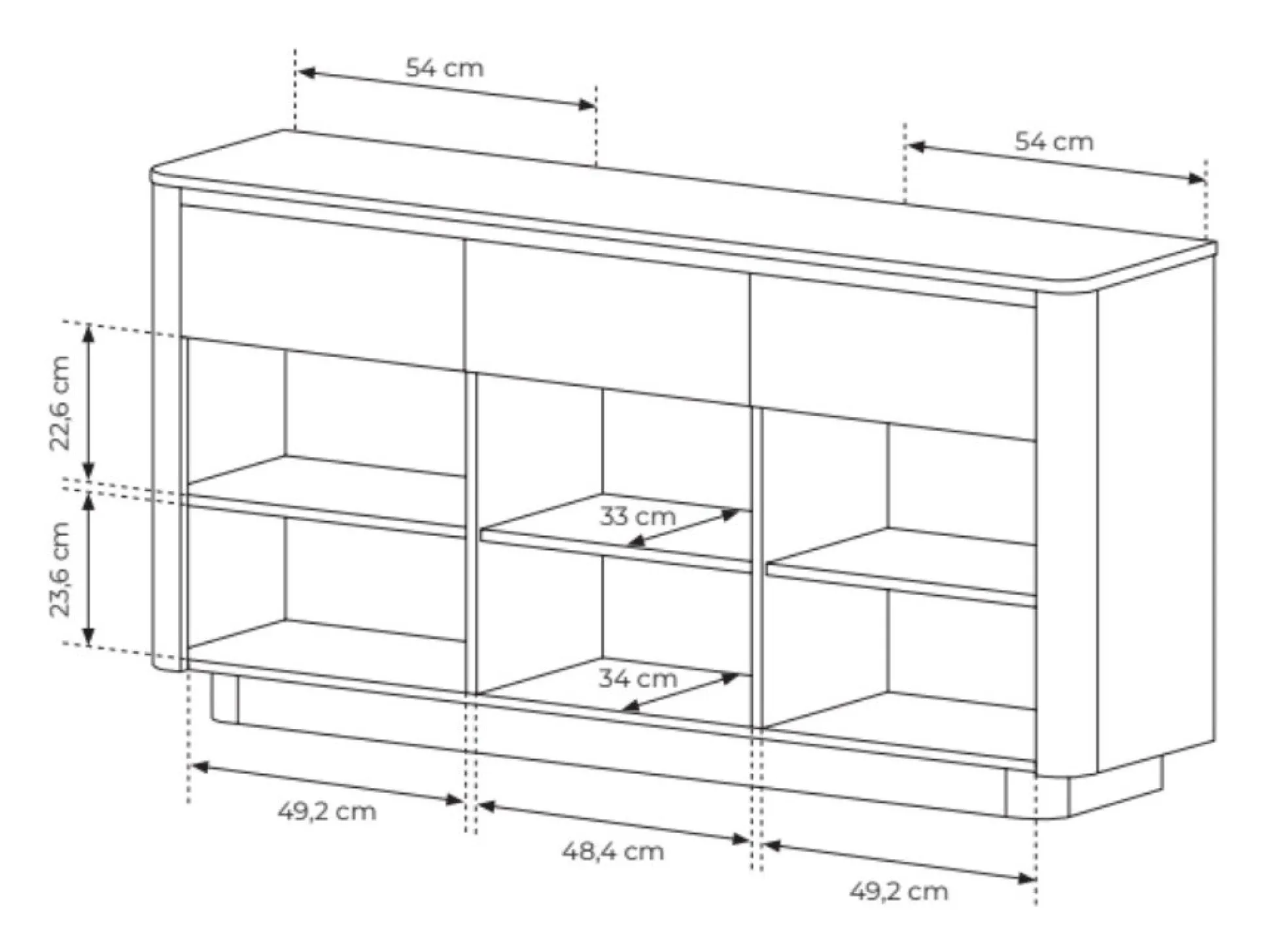 54 cm

54 cm

22,6 cm

23,6 cm

33 cm

34 cm

49,2 cm

48,4 cm

49,2 cm