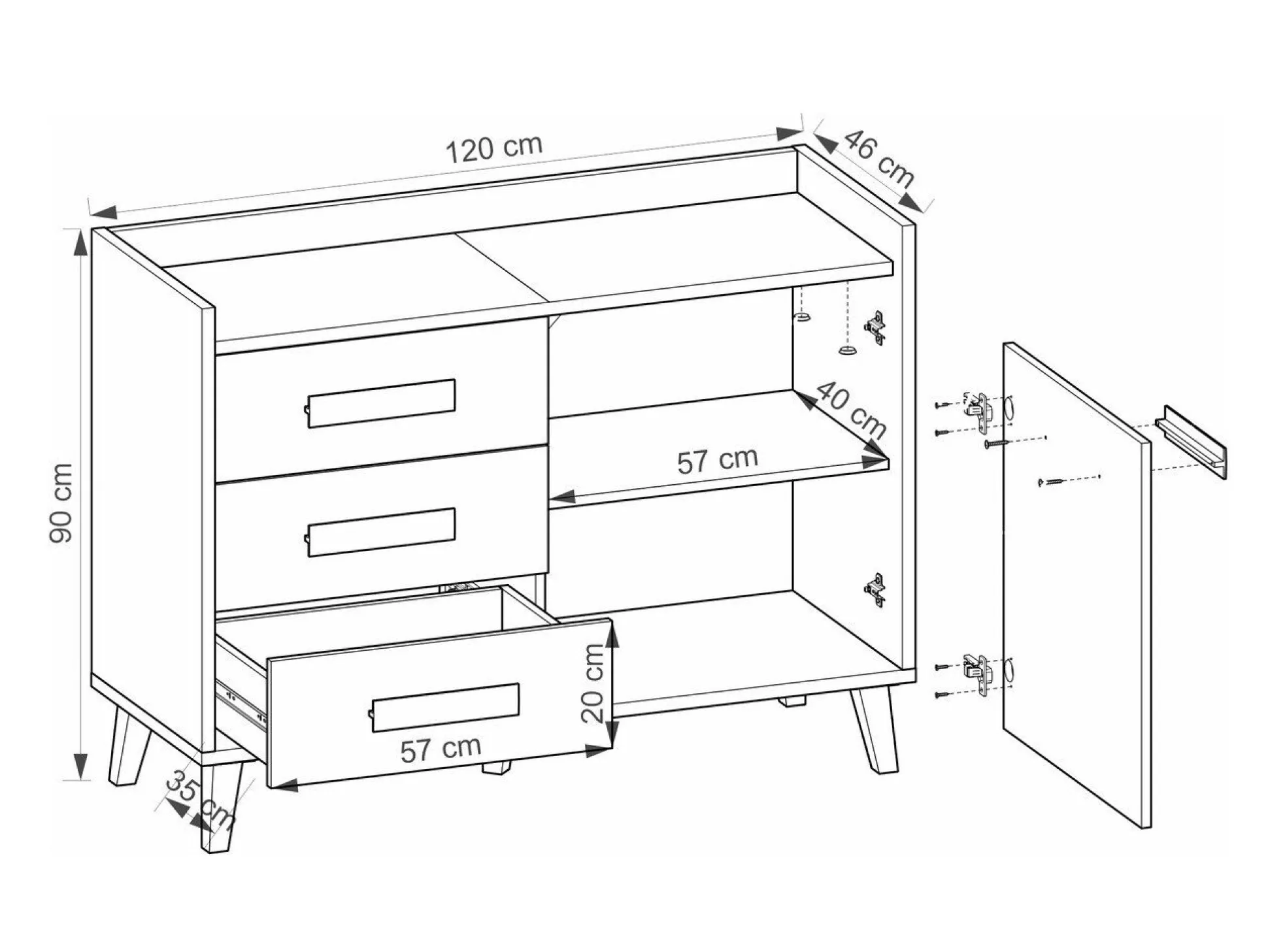 120 cm
46 cm
90 cm
40 cm
57 cm
20 cm
57 cm
35 cm