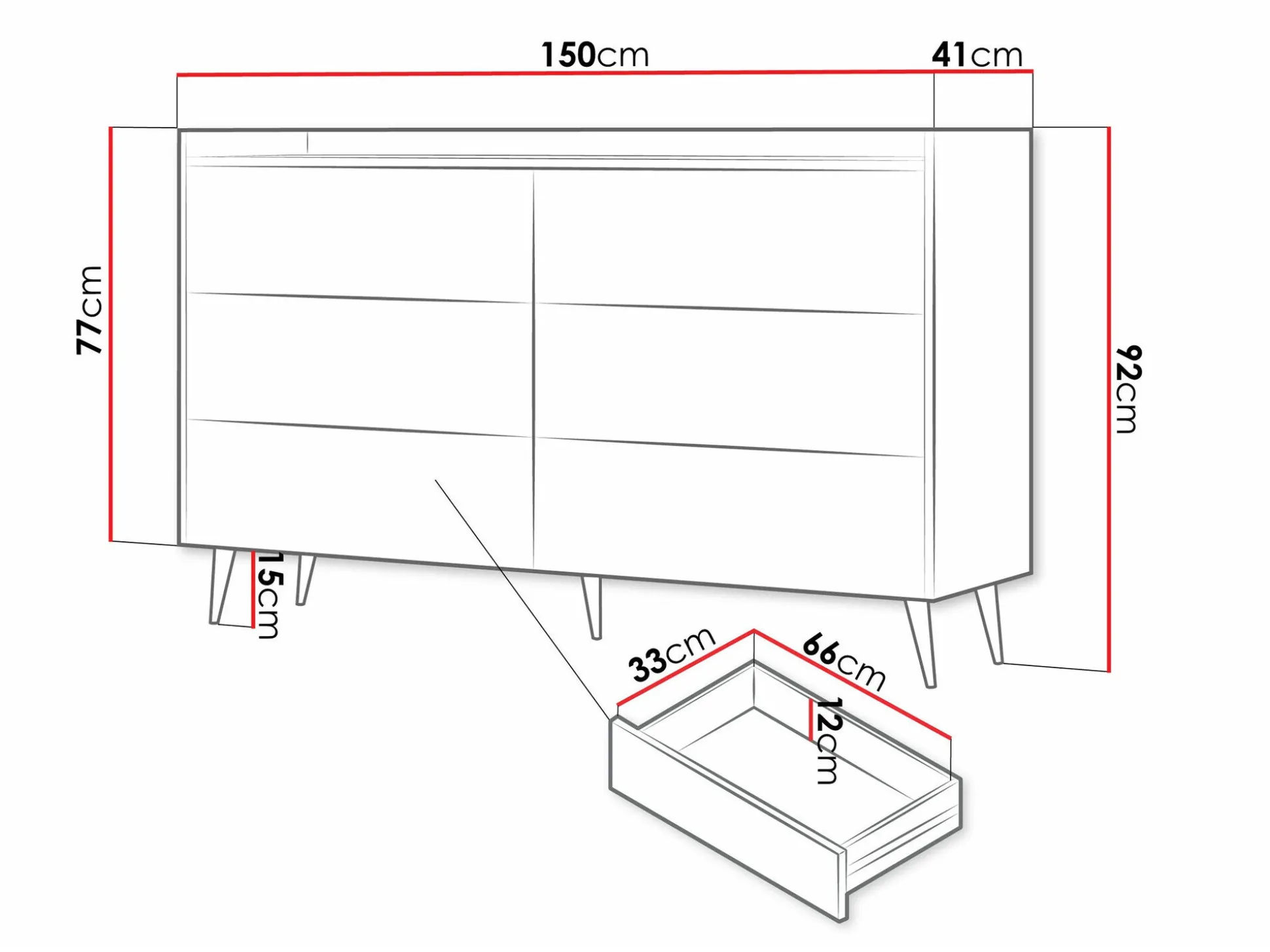 150cm
41cm
77cm
92cm
15cm
33cm
66cm
12cm