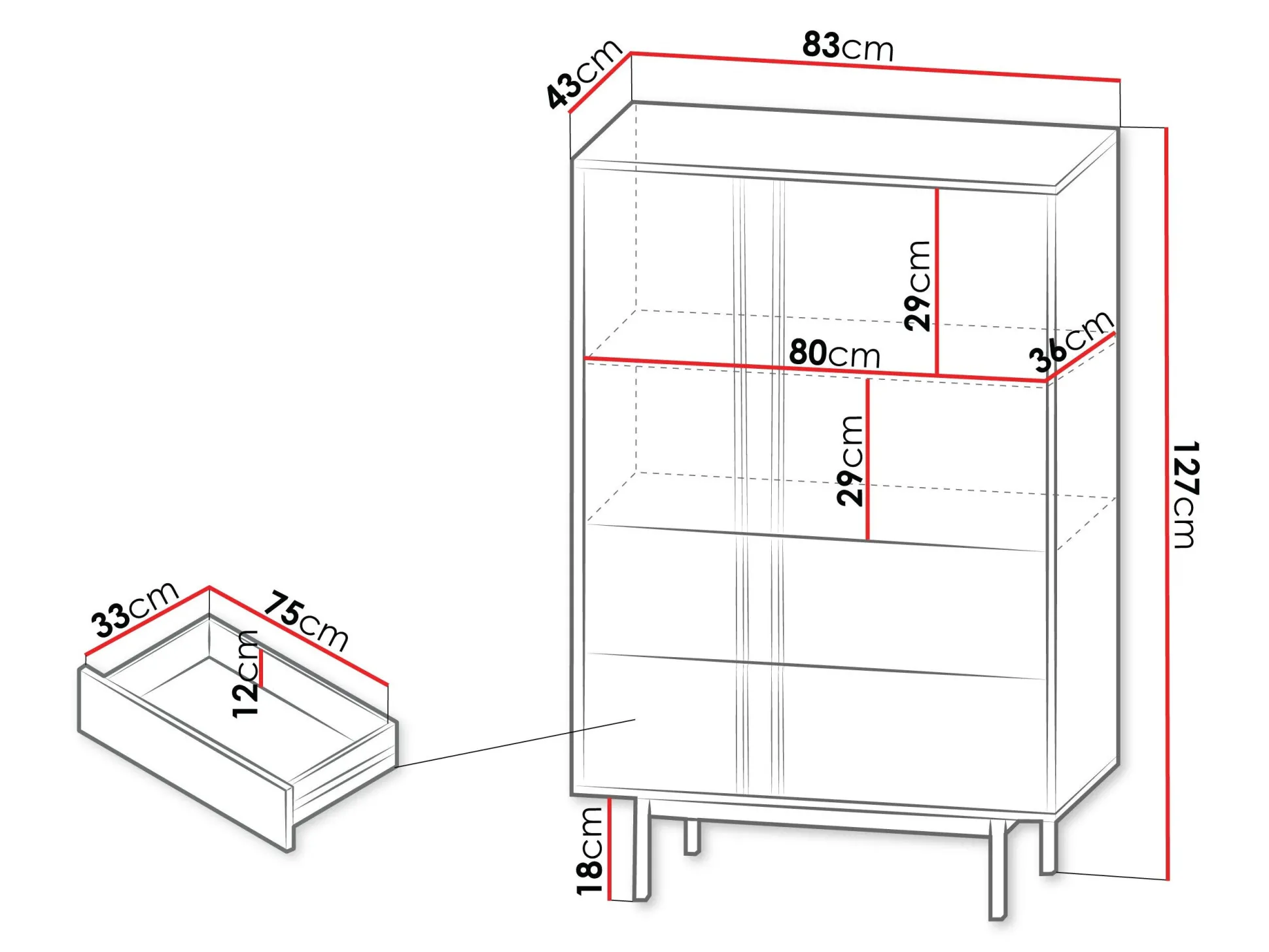 43cm
83cm
29cm
80cm
36cm
29cm
127cm
33cm
75cm
12cm
18cm