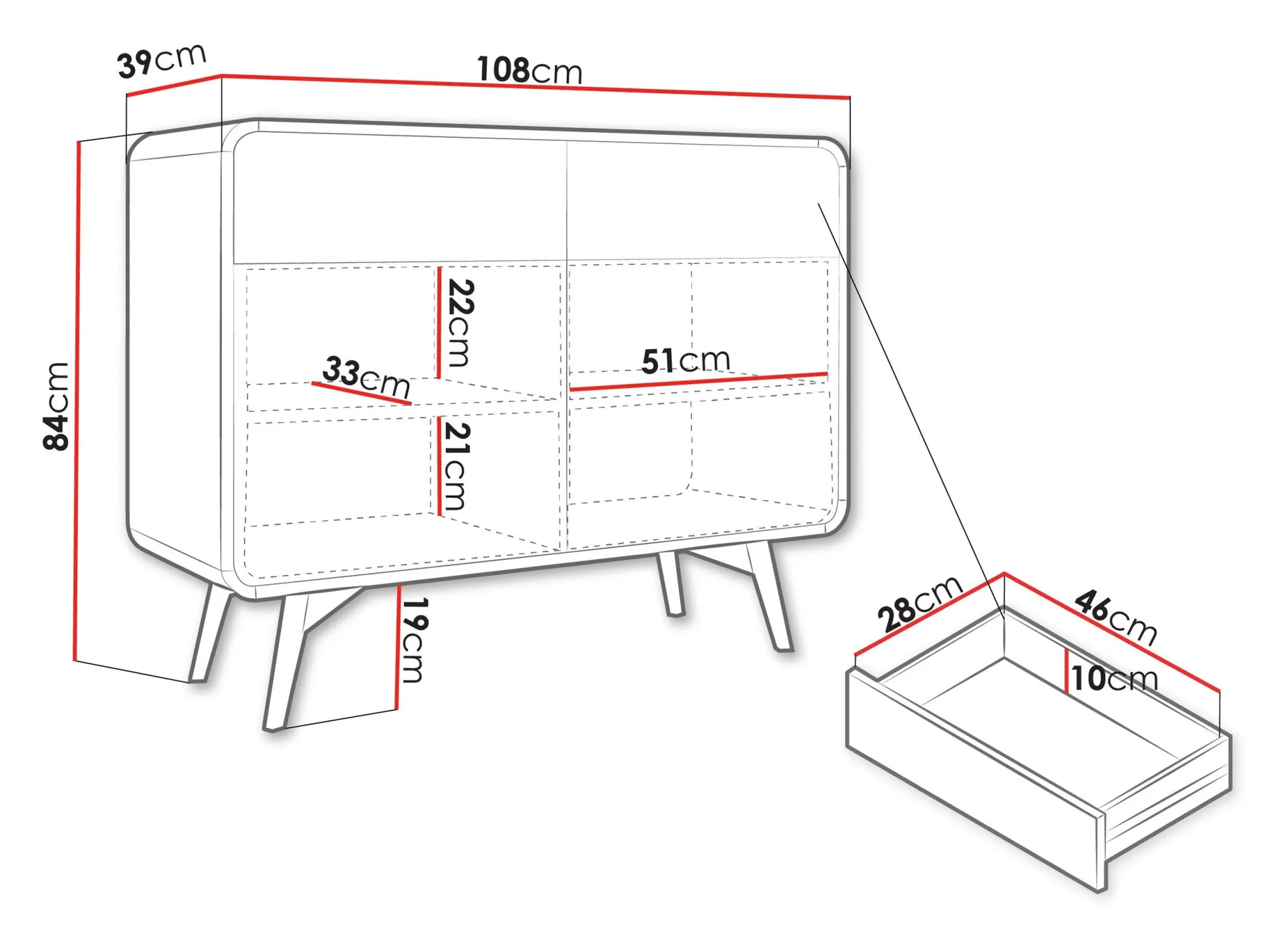 39cm
108cm
84cm
22cm
33cm
51cm
21cm
19cm
28cm
46cm
10cm