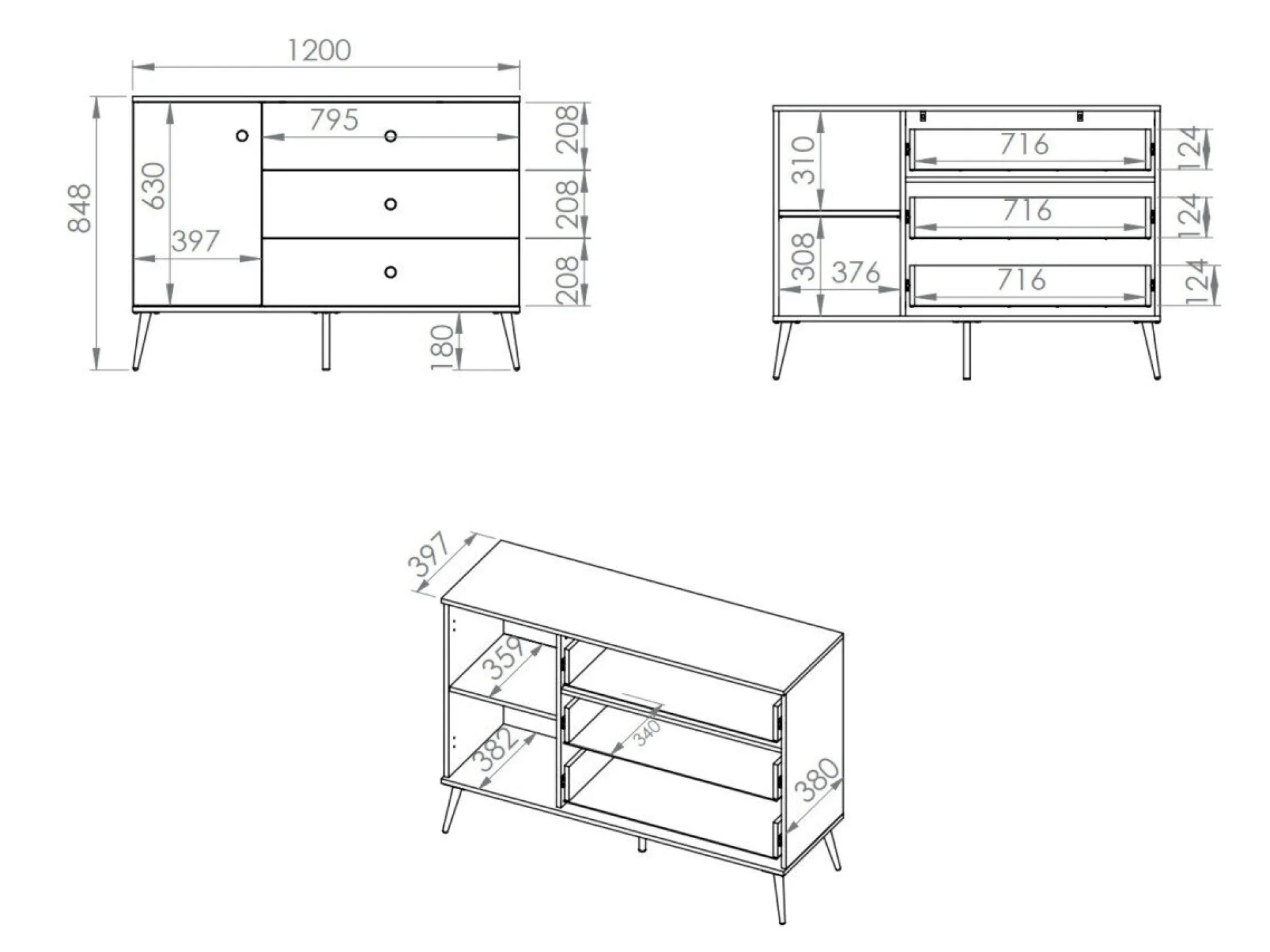 1200
848
630
397
795
208
208
208
180

310
308
376
716
716
716
124
124
124

397
359
382
340
380