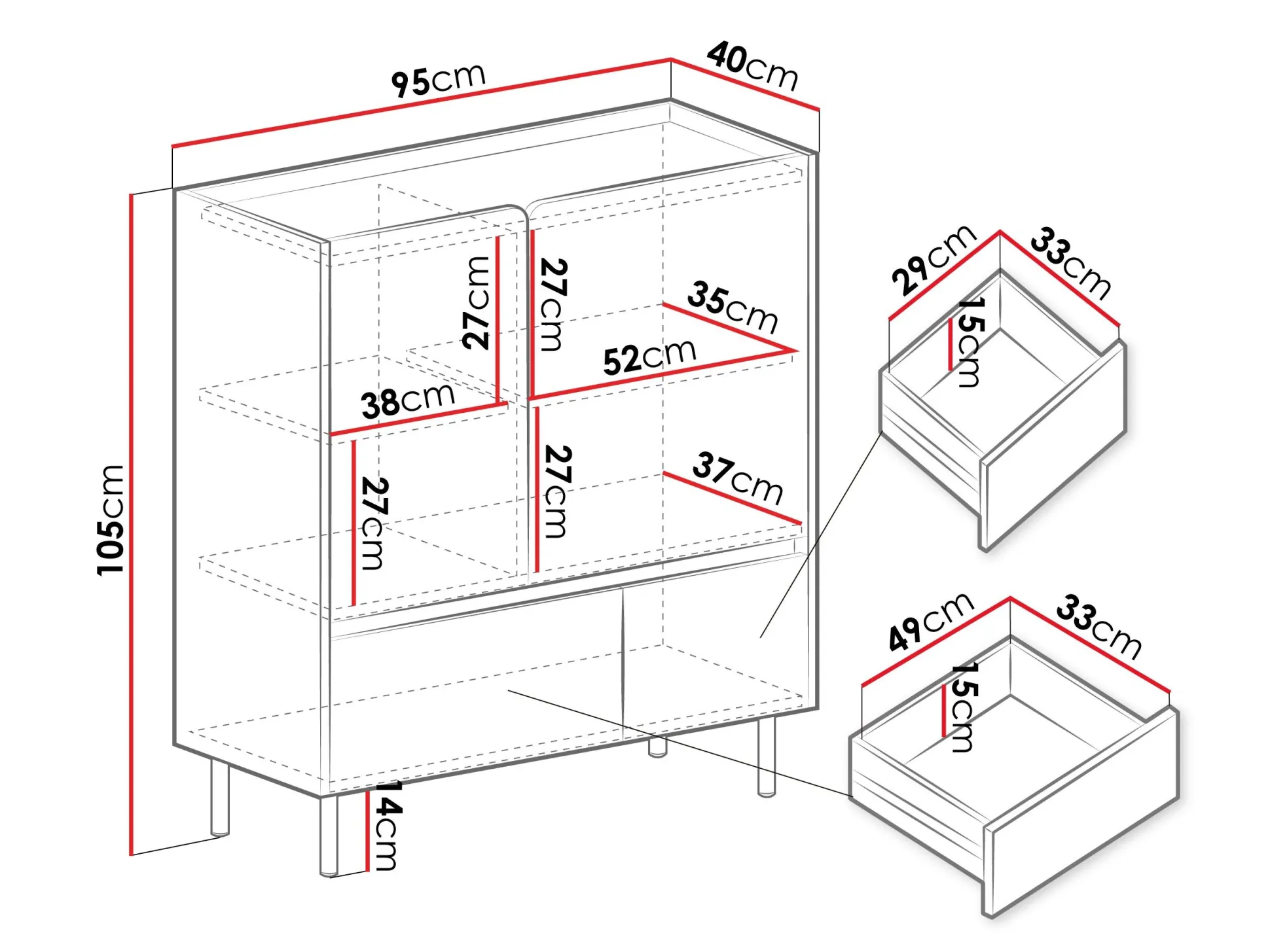 95cm
40cm
105cm
27cm
27cm
35cm
52cm
38cm
27cm
27cm
37cm
14cm
29cm
33cm
15cm
49cm
33cm
15cm