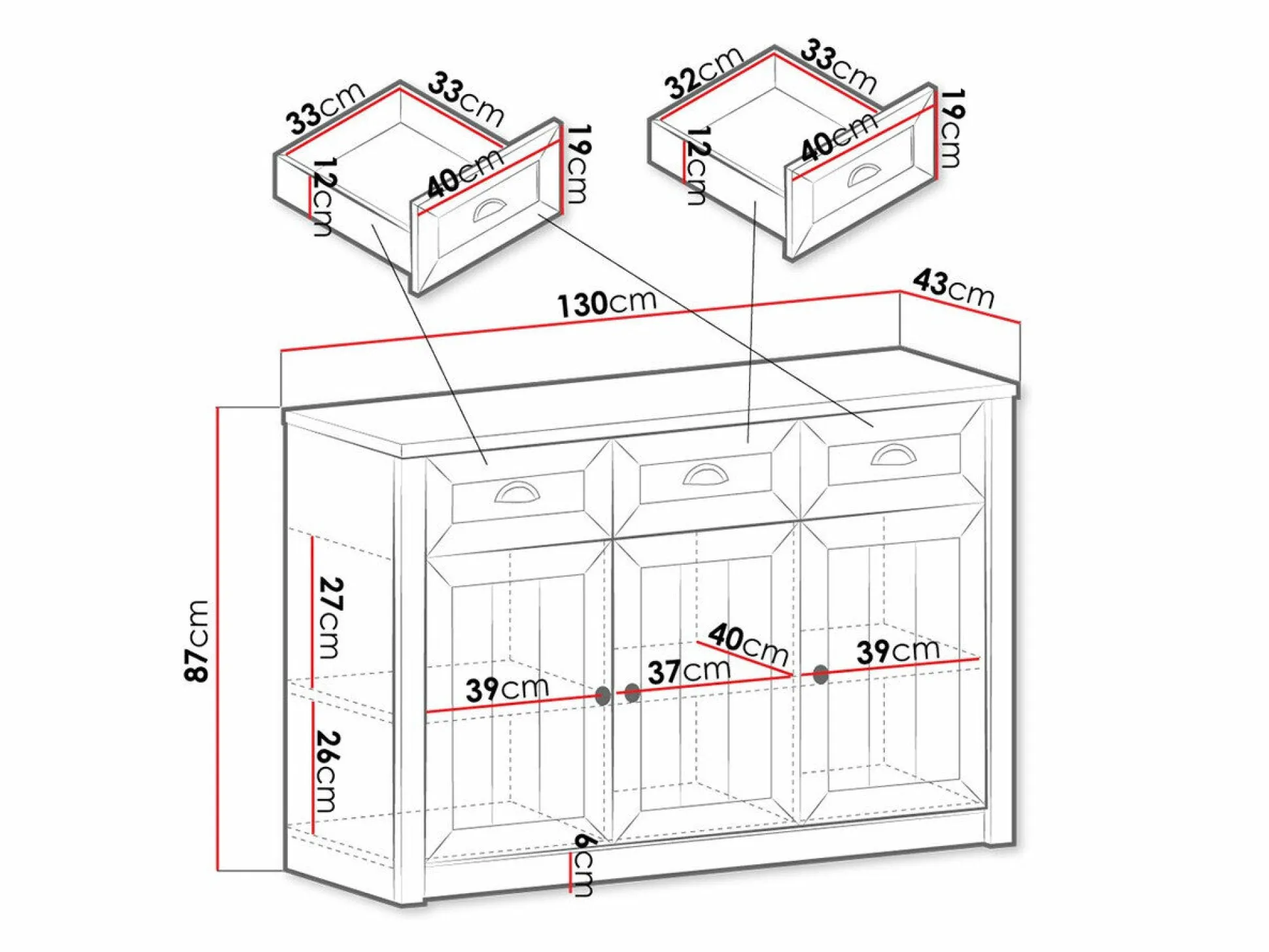 33cm
33cm
12cm
40cm
19cm
32cm
33cm
12cm
40cm
19cm
130cm
43cm
87cm
27cm
26cm
39cm
37cm
40cm
39cm
6cm