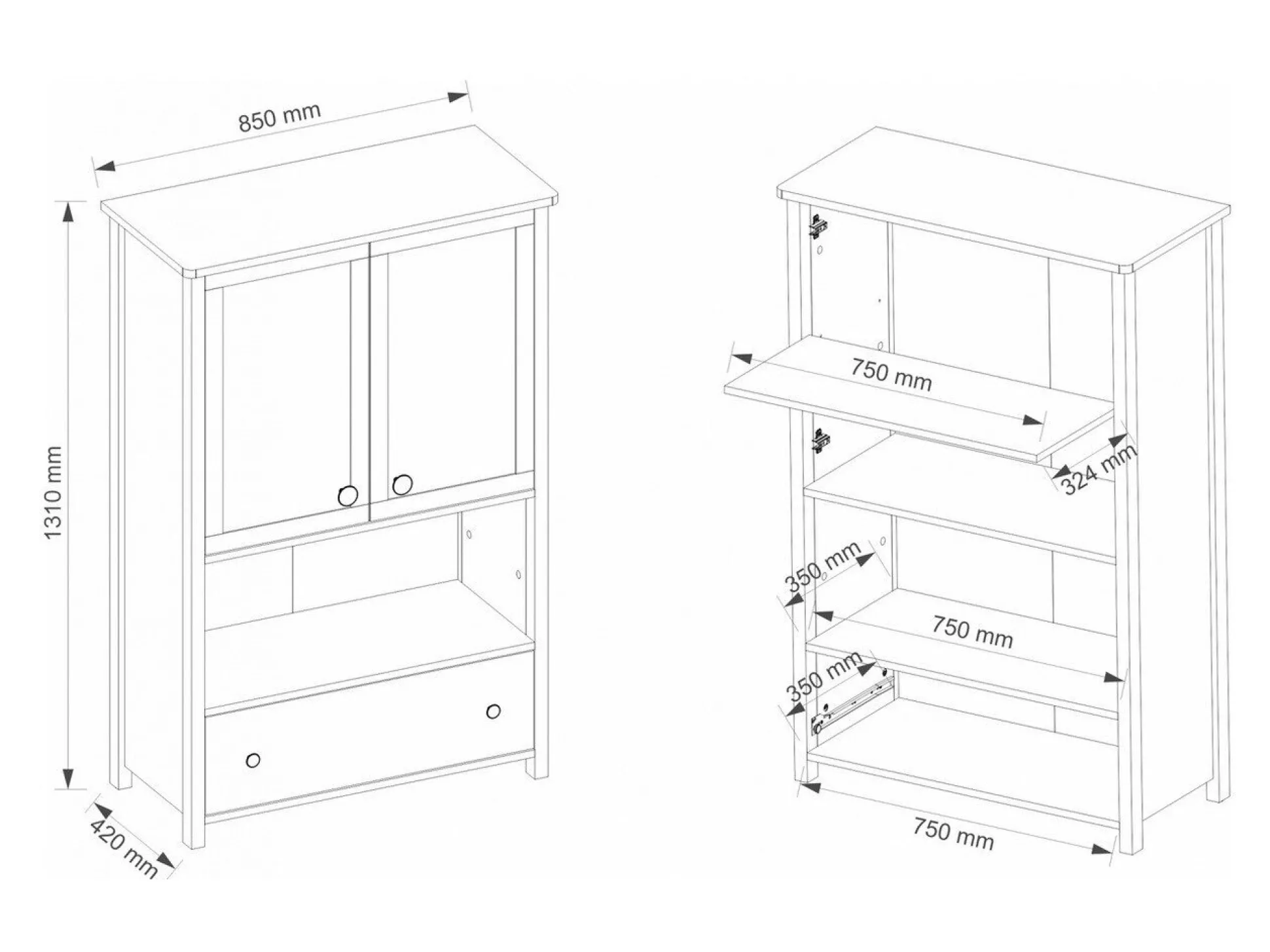 850 mm

1310 mm

420 mm

750 mm

324 mm

350 mm

750 mm

350 mm

750 mm