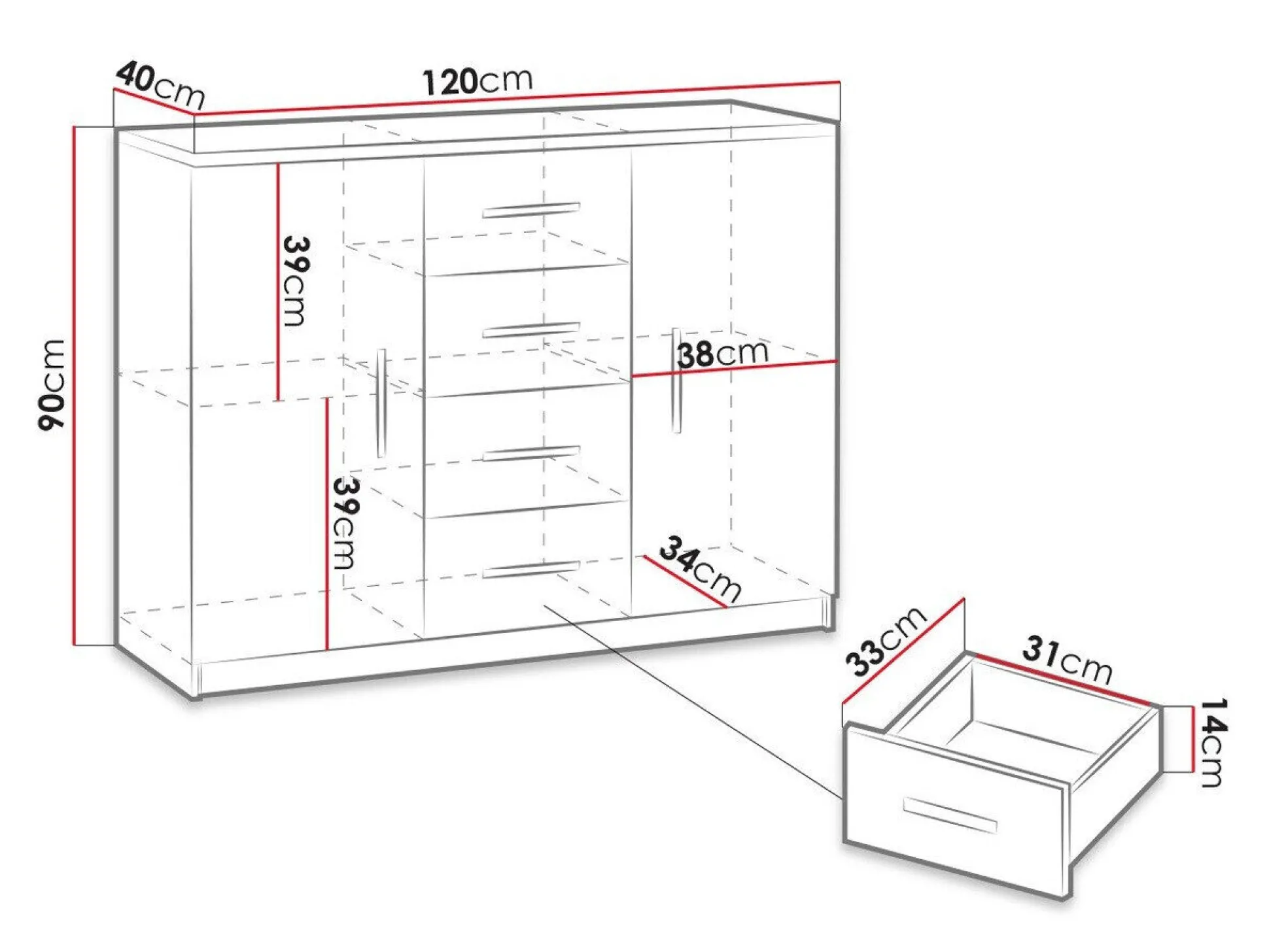 40cm
120cm
90cm
39cm
38cm
39cm
34cm
33cm
31cm
14cm