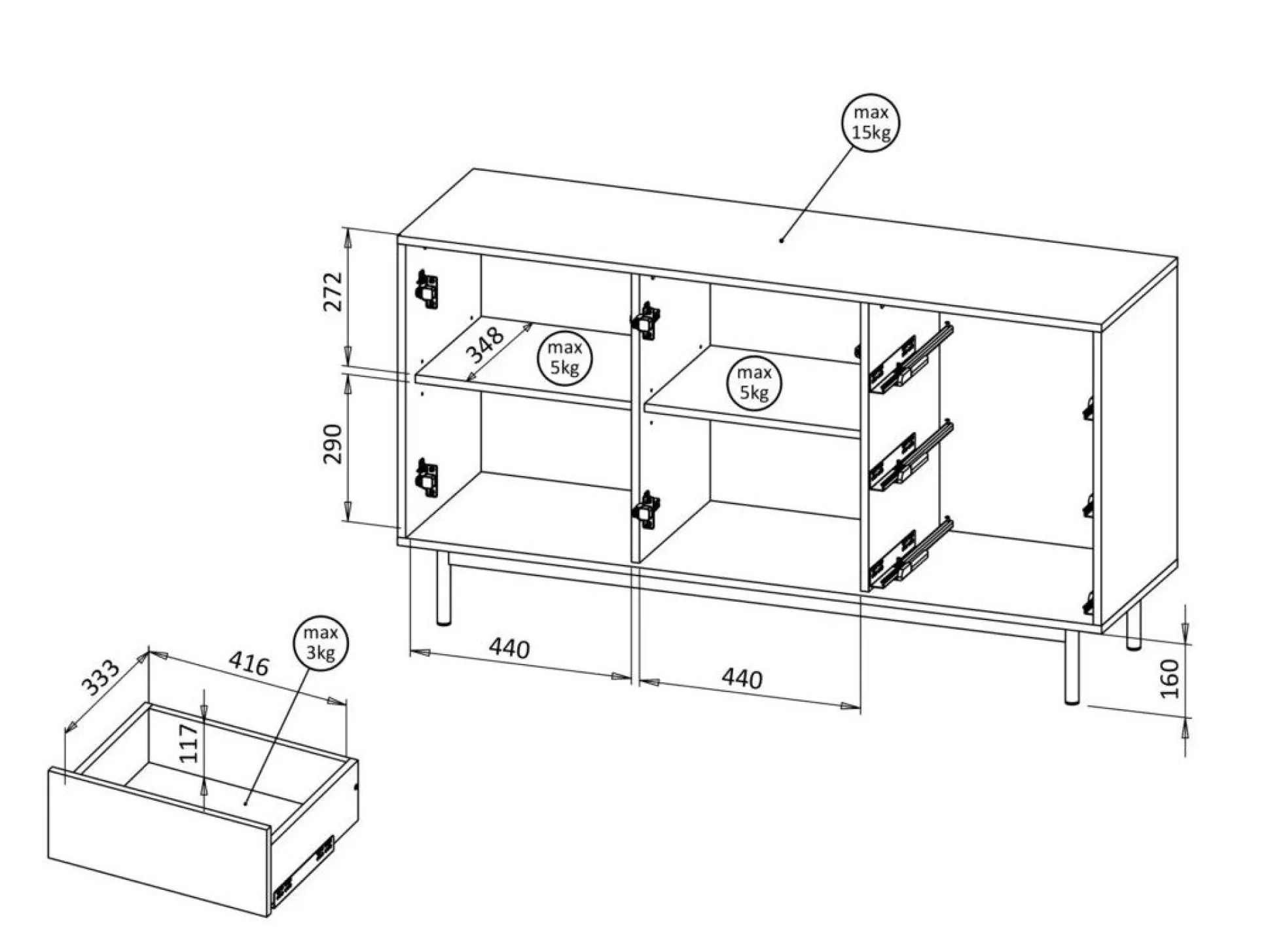 max
15kg

272

348

max
5kg

max
5kg

290

440

440

160

max
3kg

333

416

117