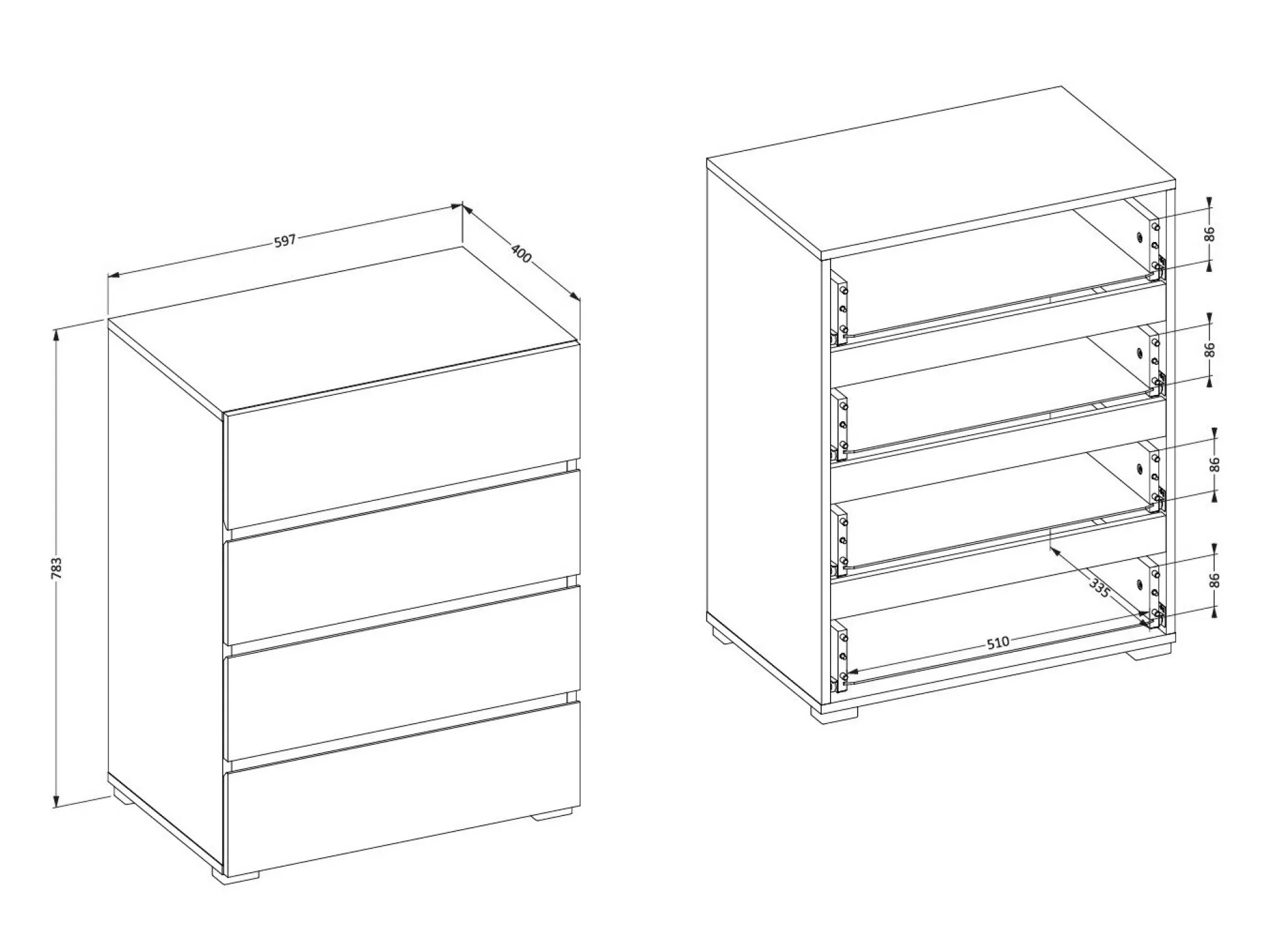 597
400
783
86
86
86
86
335
510