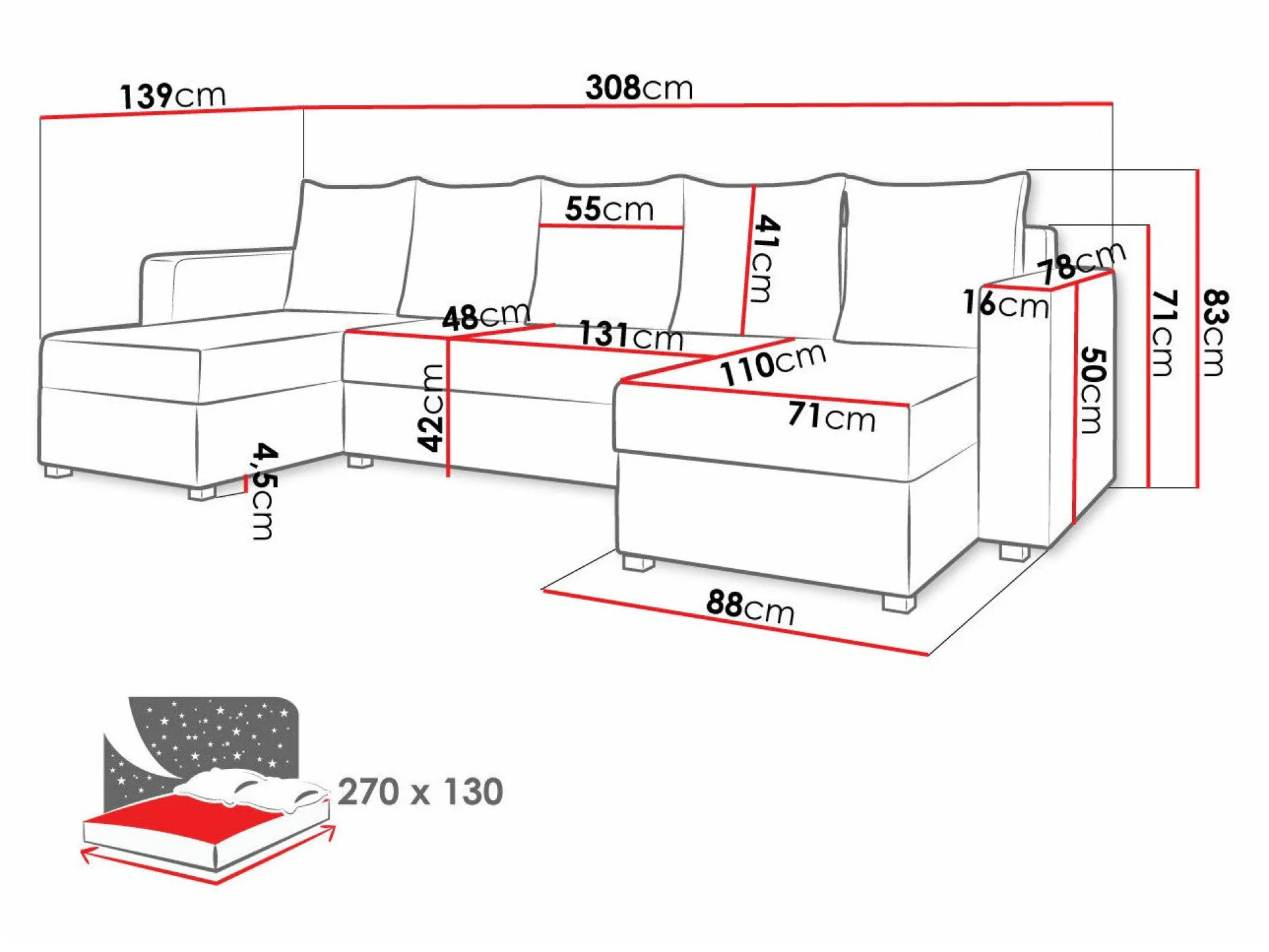 139cm
308cm
55cm
41cm
78cm
16cm
71cm
83cm
48cm
131cm
110cm
50cm
42cm
71cm
4,5cm
88cm
270 x 130