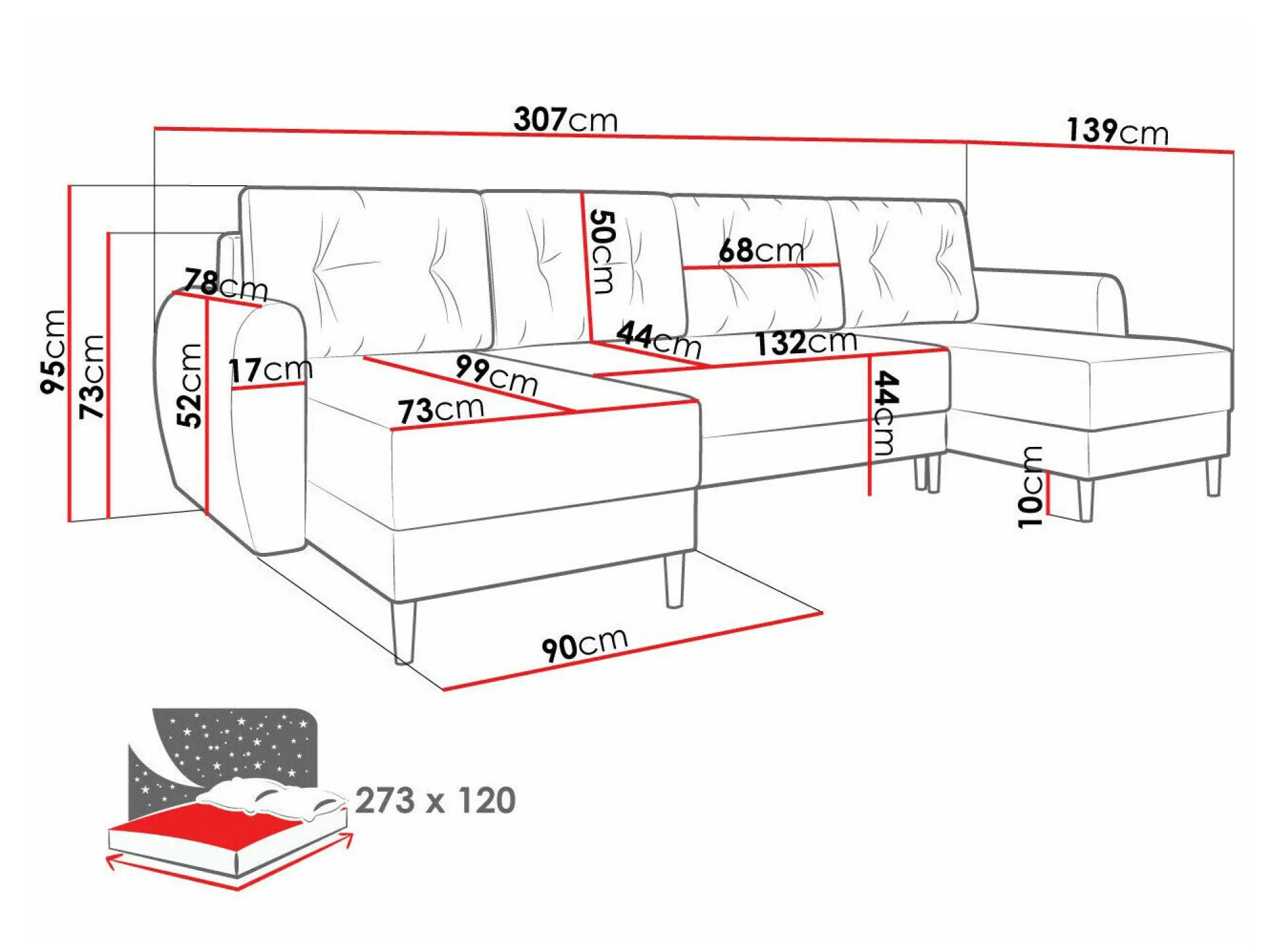 307cm
139cm
95cm
73cm
78cm
52cm
17cm
50cm
68cm
44cm
132cm
99cm
73cm
44cm
10cm
90cm
273 x 120