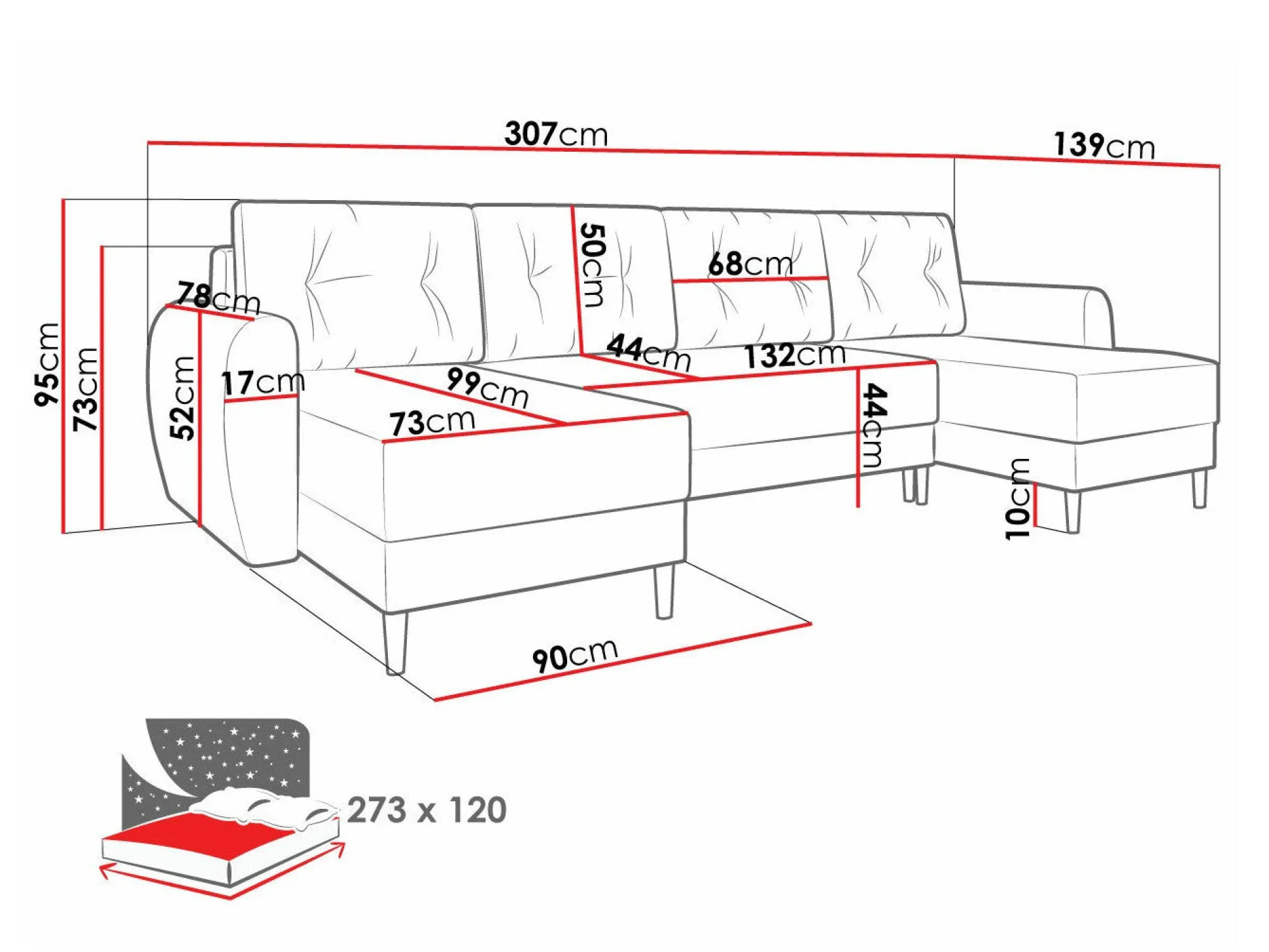 307cm
139cm
95cm
73cm
78cm
52cm
17cm
50cm
68cm
44cm
132cm
99cm
73cm
44cm
10cm
90cm
273 x 120