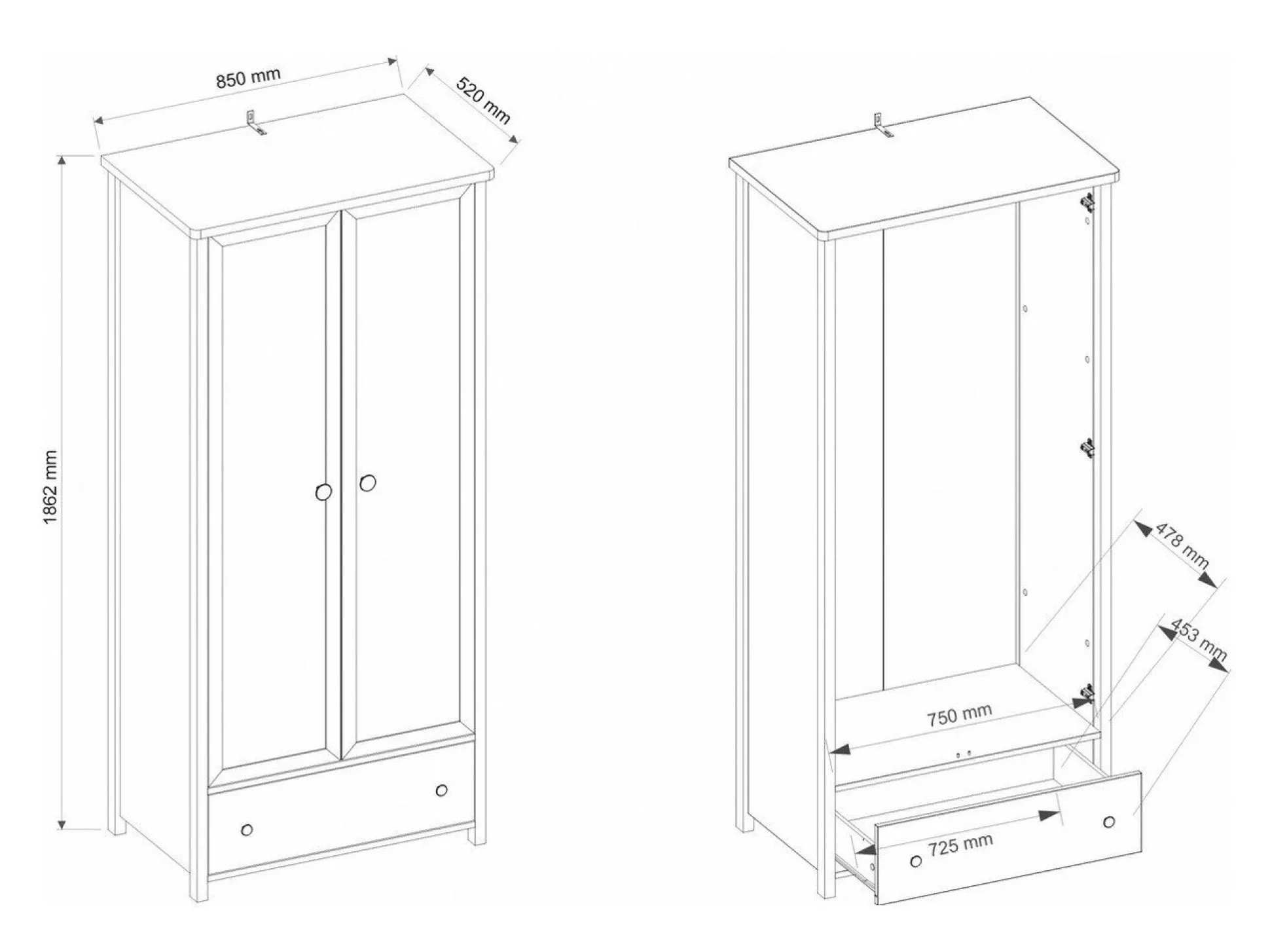 850 mm
520 mm
1862 mm
478 mm
453 mm
750 mm
725 mm