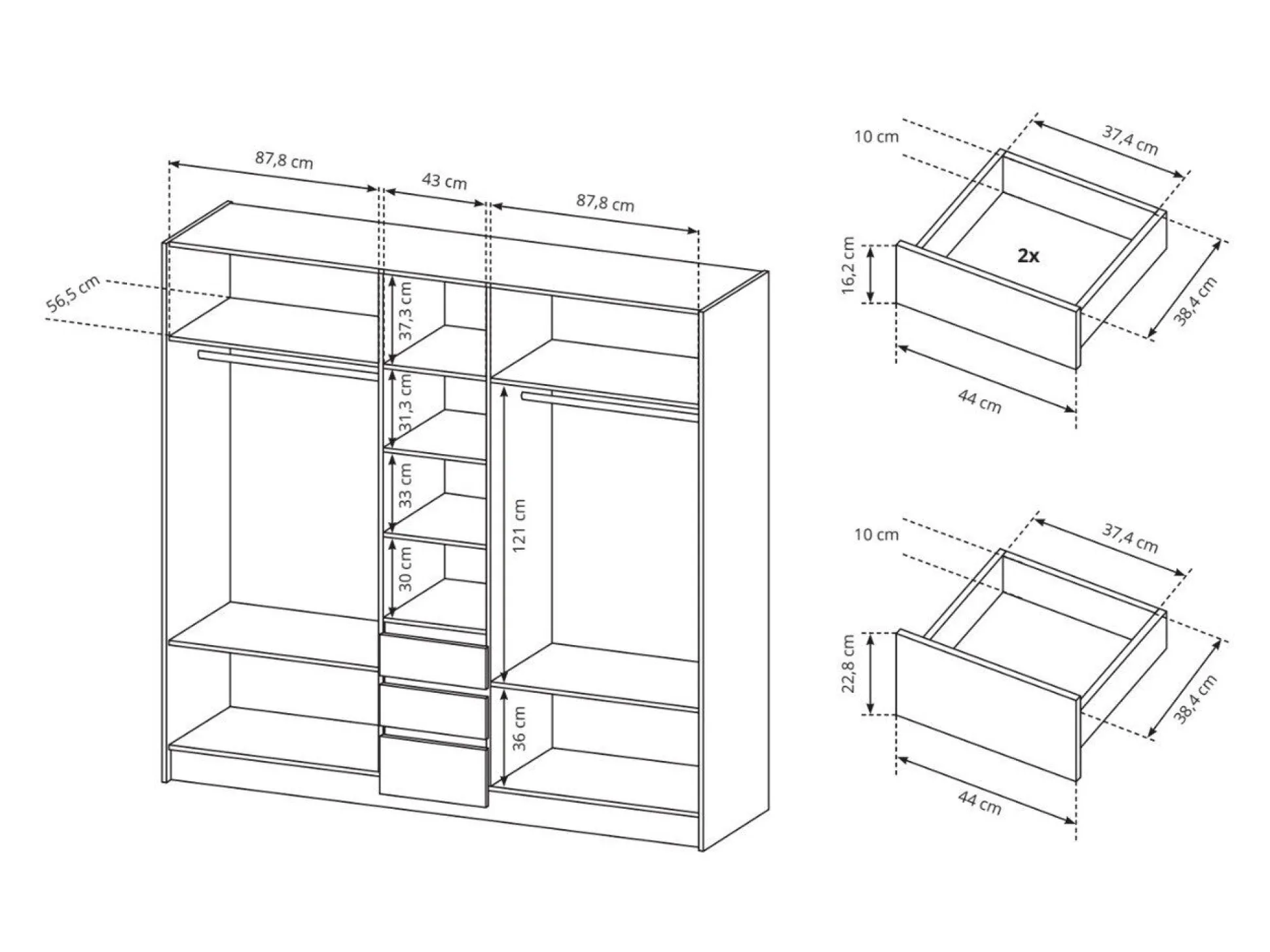 87,8 cm
43 cm
87,8 cm
56,5 cm
37,3 cm
31,3 cm
33 cm
30 cm
121 cm
36 cm

10 cm
37,4 cm
16,2 cm
2x
38,4 cm
44 cm

10 cm
37,4 cm
22,8 cm
38,4 cm
44 cm