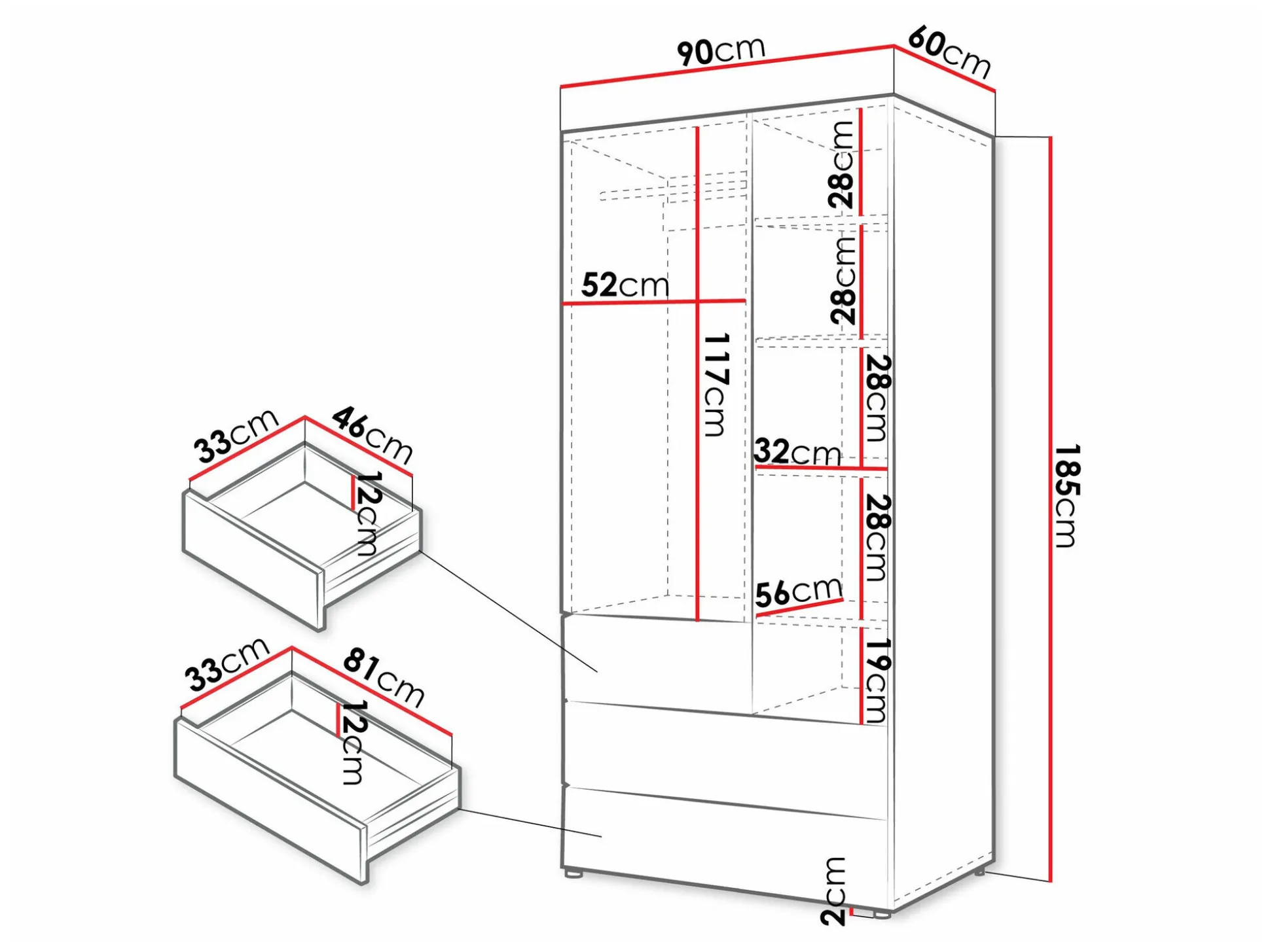 90cm
60cm
28cm
28cm
52cm
117cm
28cm
32cm
28cm
56cm
19cm
185cm
2cm
33cm
46cm
12cm
33cm
81cm
12cm