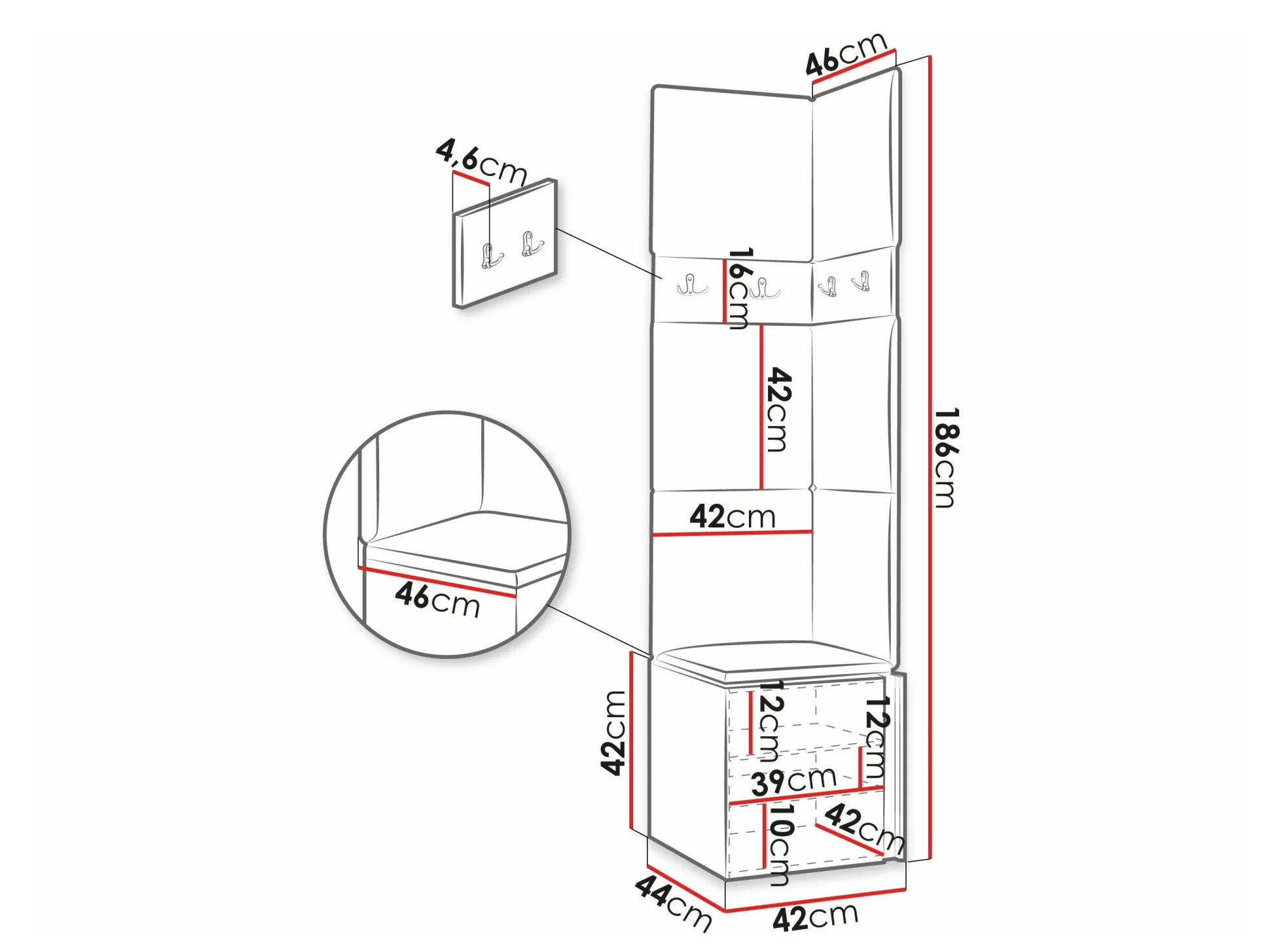 46cm
4,6cm
16cm
42cm
186cm
42cm
46cm
42cm
12cm
12cm
39cm
10cm
42cm
44cm
42cm