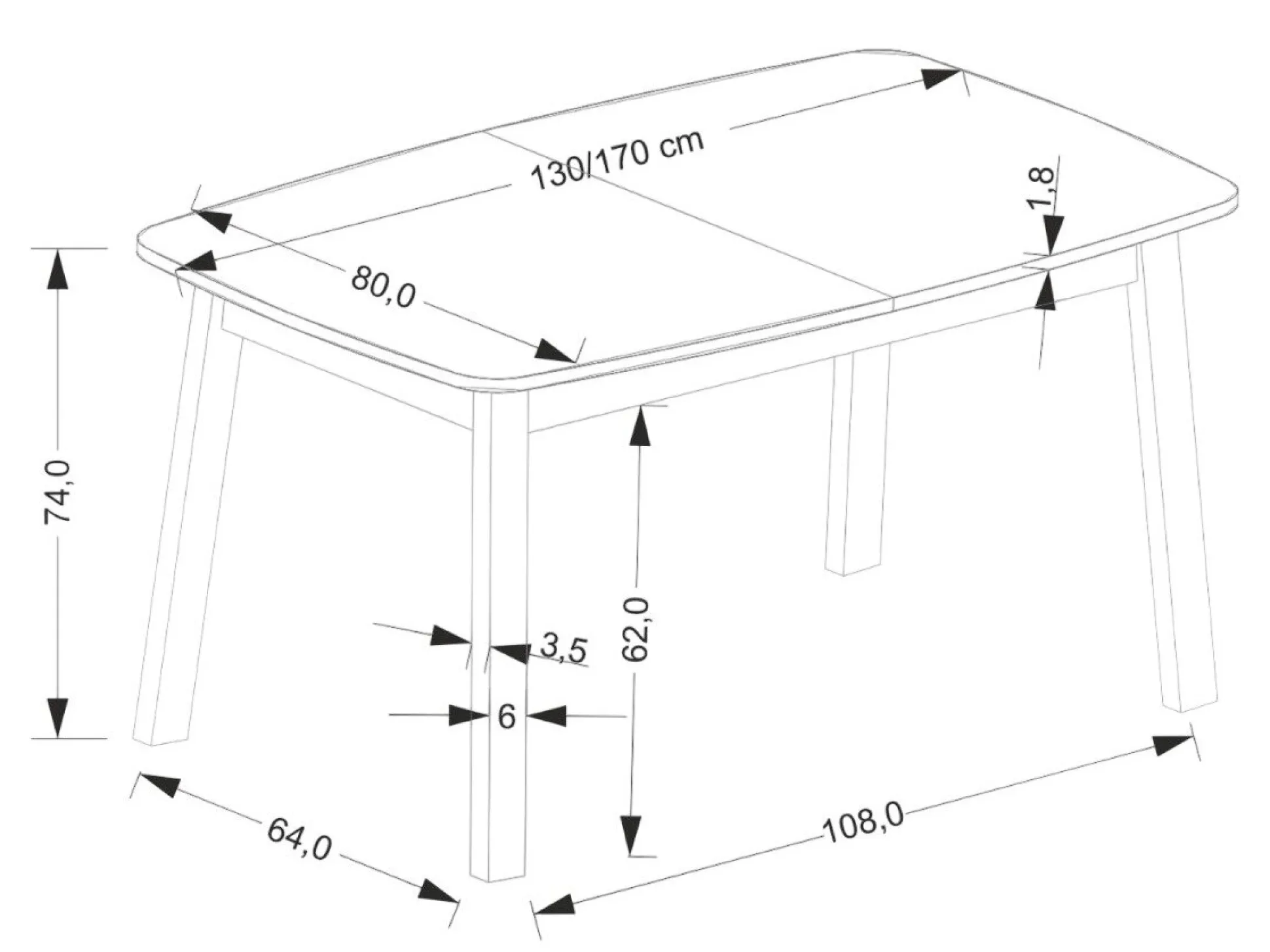 130/170 cm
1,8
80,0
74,0
62,0
3,5
6
64,0
108,0