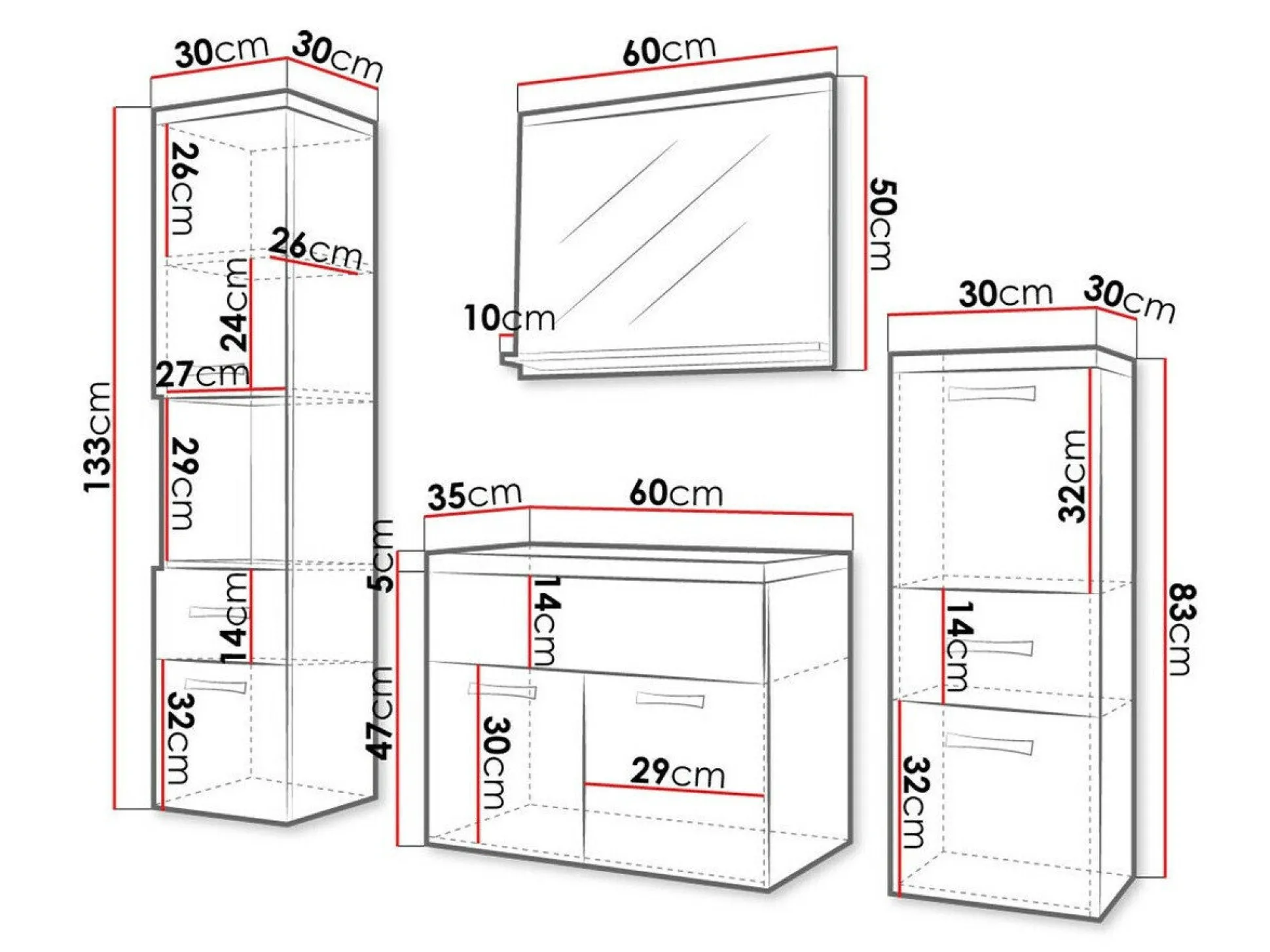 30cm
30cm
133cm
26cm
26cm
24cm
27cm
29cm
14cm
32cm
60cm
50cm
10cm
35cm
60cm
5cm
47cm
14cm
30cm
29cm
30cm
30cm
32cm
14cm
32cm
83cm